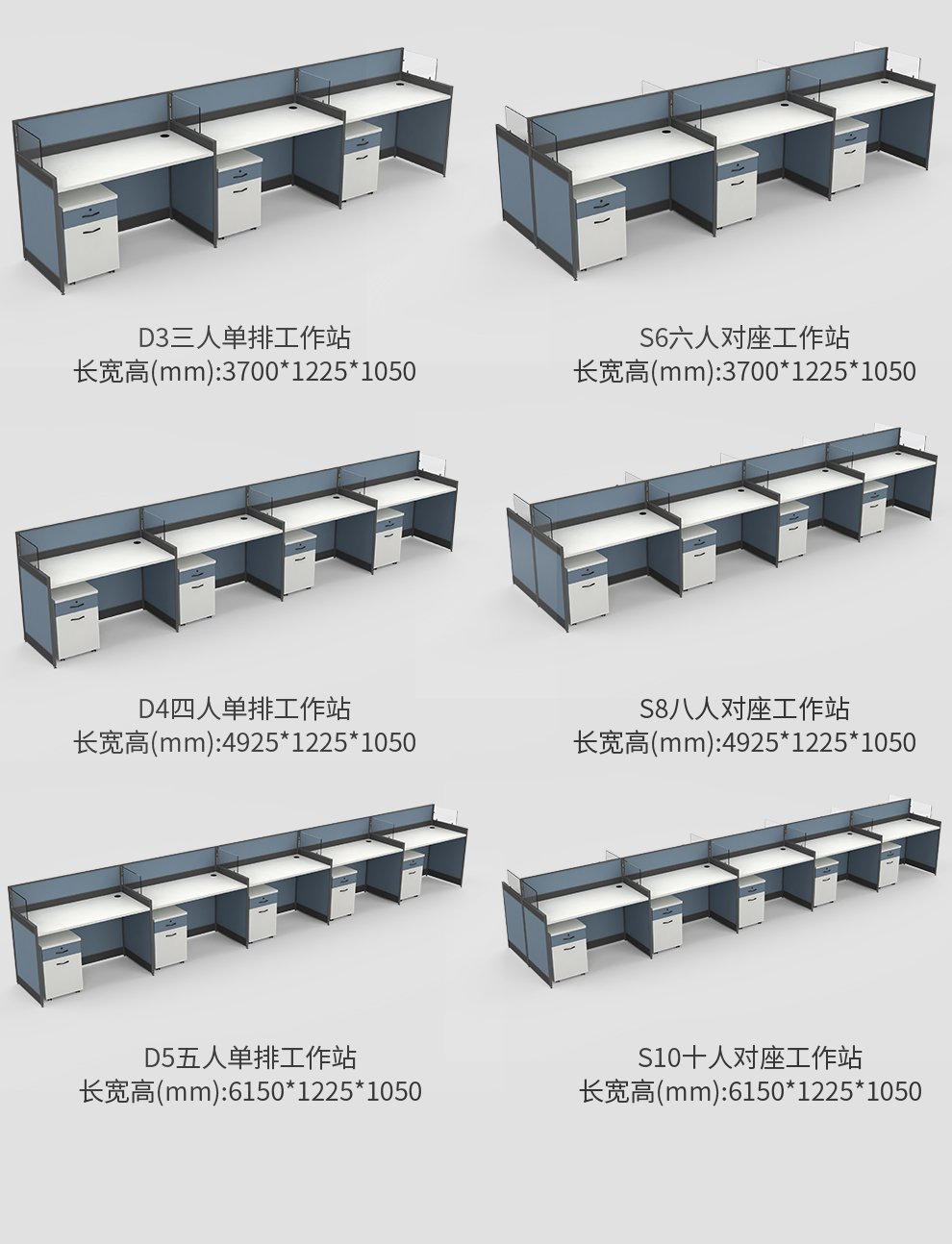 D3三人单排工作站
长宽高(mm):3700*1225*1050

S6六人对座工作站
长宽高(mm):3700*1225*1050

D4四人单排工作站
长宽高(mm):4925*1225*1050

S8八人对座工作站
长宽高(mm):4925*1225*1050

D5五人单排工作站
长宽高(mm):6150*1225*1050

S10十人对座工作站
长宽高(mm):6150*1225*1050