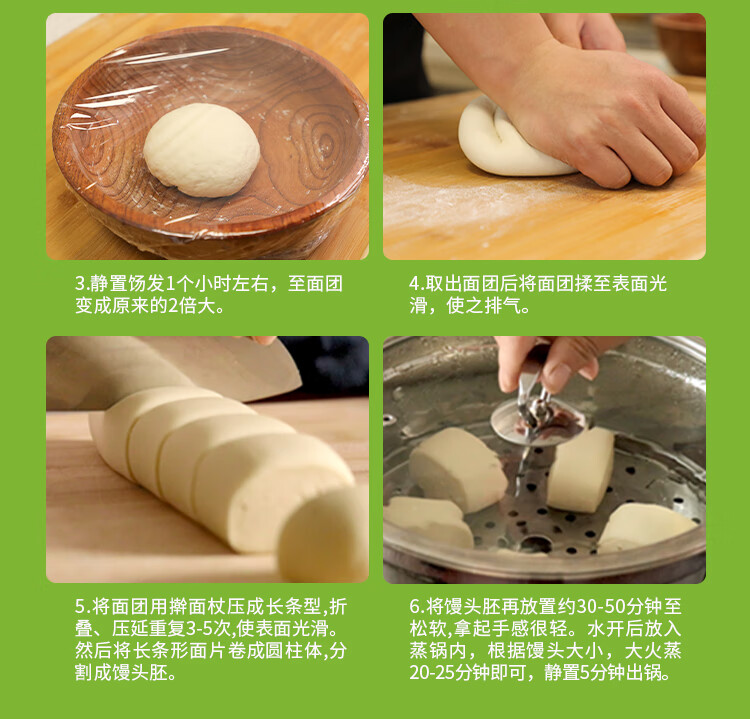 3.静置饧发1个小时左右，至面团变成原来的2倍大。

4.取出面团后将面团揉至表面光滑，使之排气。

5.将面团用擀面杖压成长条型,折叠、压延重复3-5次,使表面光滑。然后将长条形面片卷成圆柱体,分割成馒头胚。

6.将馒头胚再放置约30-50分钟至松软,拿起手感很轻。水开后放入蒸锅内，根据馒头大小，大火蒸20-25分钟即可，静置5分钟出锅。