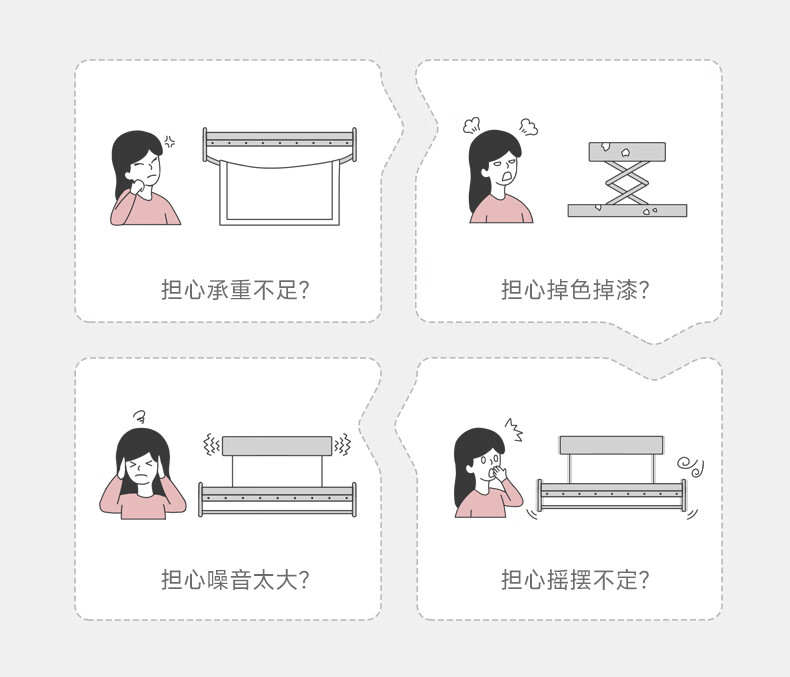 担心承重不足?

担心掉色掉漆?

担心噪音太大?

担心摇摆不定?