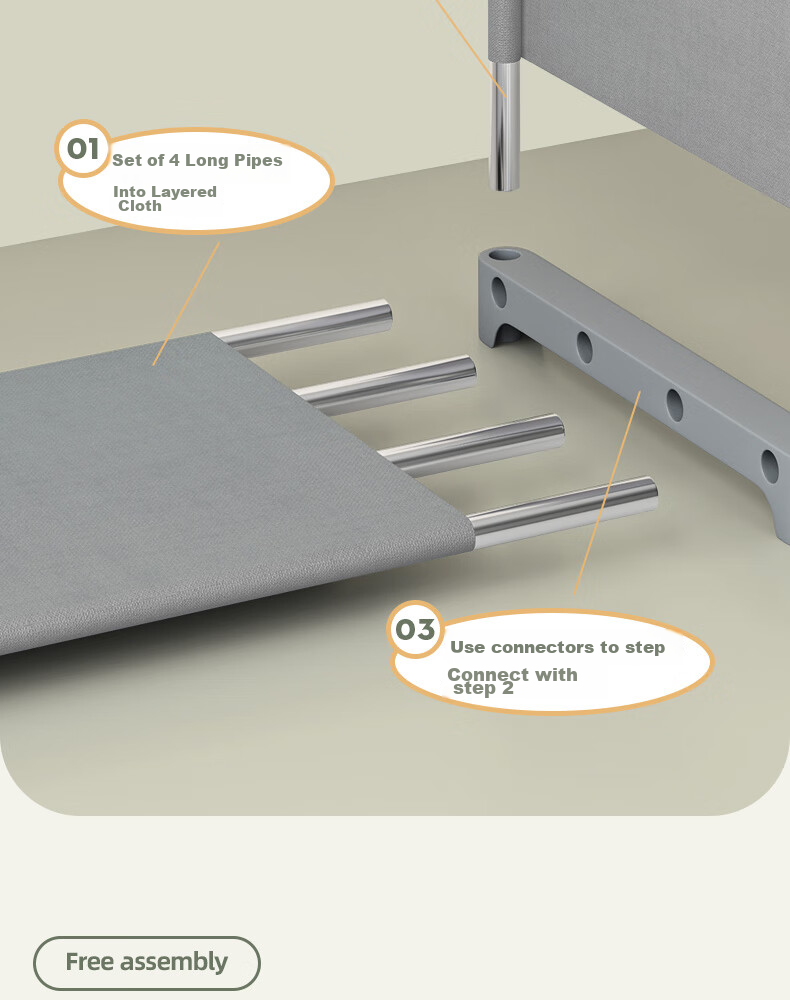 01 Set of 4 Long Pipes

Into Layered Cloth

03 Use connectors to step

Connect with step 2

Free assembly