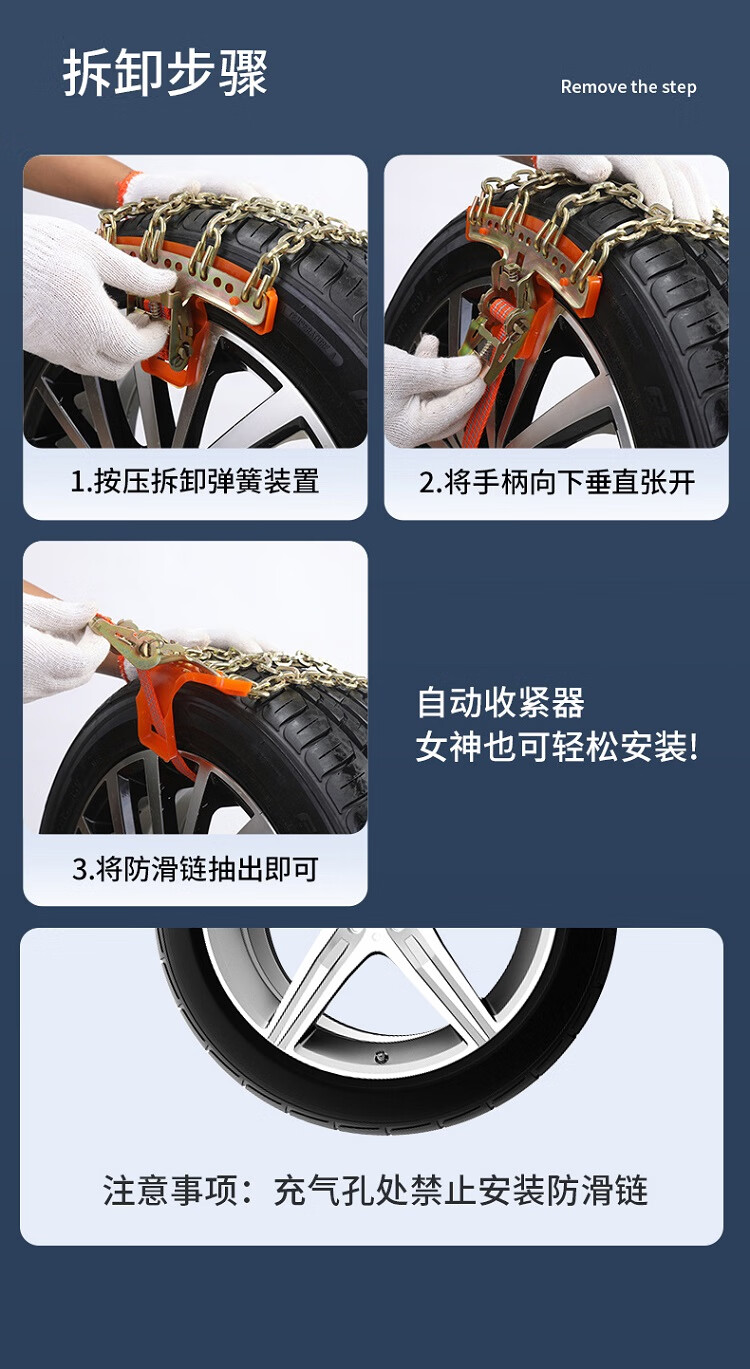 拆卸步骤

Remove the step

1.按压拆卸弹簧装置

2.将手柄向下垂直张开

3.将防滑链抽出即可

自动收紧器
女神也可轻松安装!

注意事项：充气孔处禁止安装防滑链