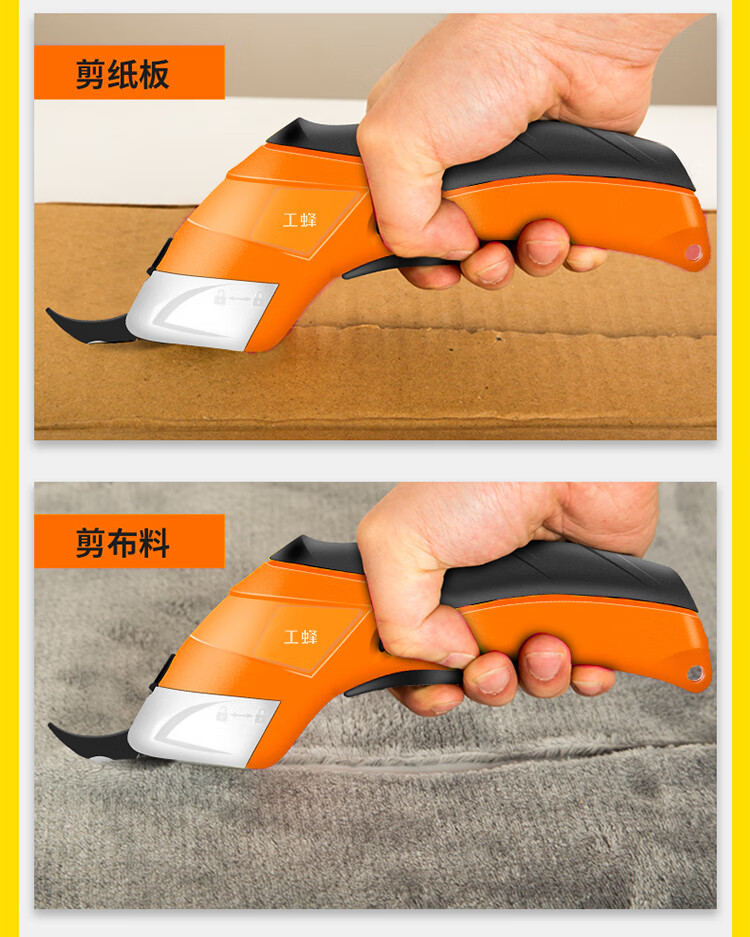 剪纸板

工蜂

剪布料

工蜂