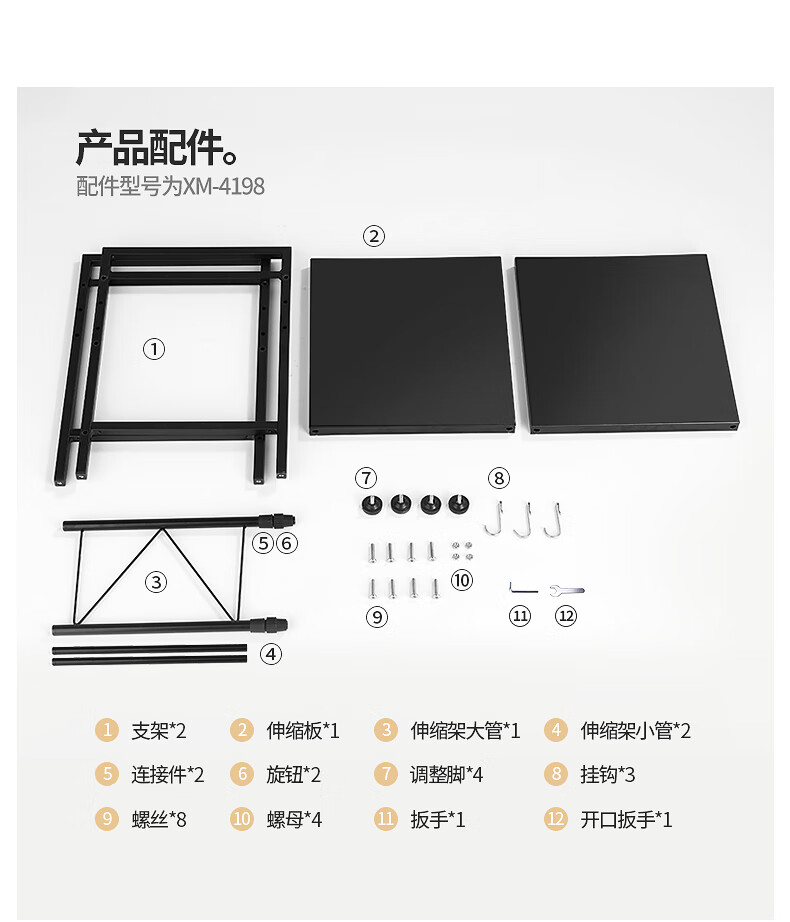 产品配件。
配件型号为XM-4198

②

①

⑦ ⑧

⑤⑥

③

⑩

⑨ ⑪ ⑫

④

1 支架*2
2 伸缩板*1
3 伸缩架大管*1
4 伸缩架小管*2
5 连接件*2
6 旋钮*2
7 调整脚*4
8 挂钩*3
9 螺丝*8
10 螺母*4
11 扳手*1
12 开口扳手*1