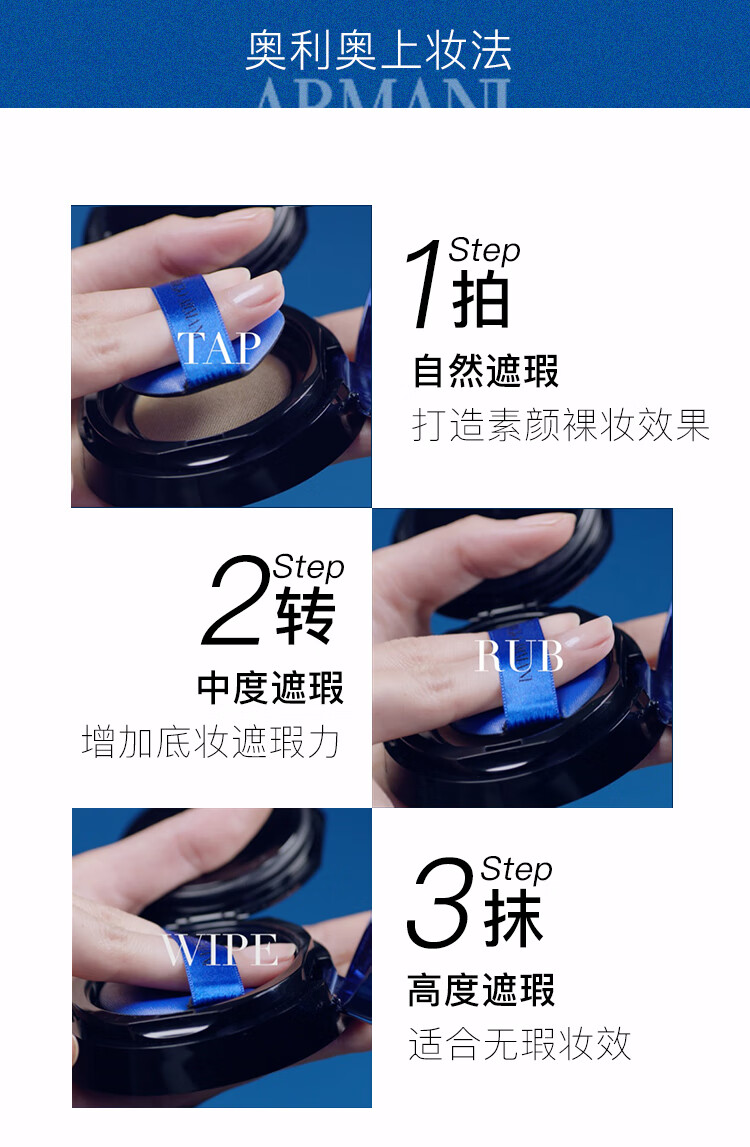 奥利奥上妆法
ARMANI

TAP
1 Step
拍
自然遮瑕
打造素颜裸妆效果

2 Step
转
中度遮瑕
增加底妆遮瑕力
RUB

WIPE
3 Step
抹
高度遮瑕
适合无瑕妆效