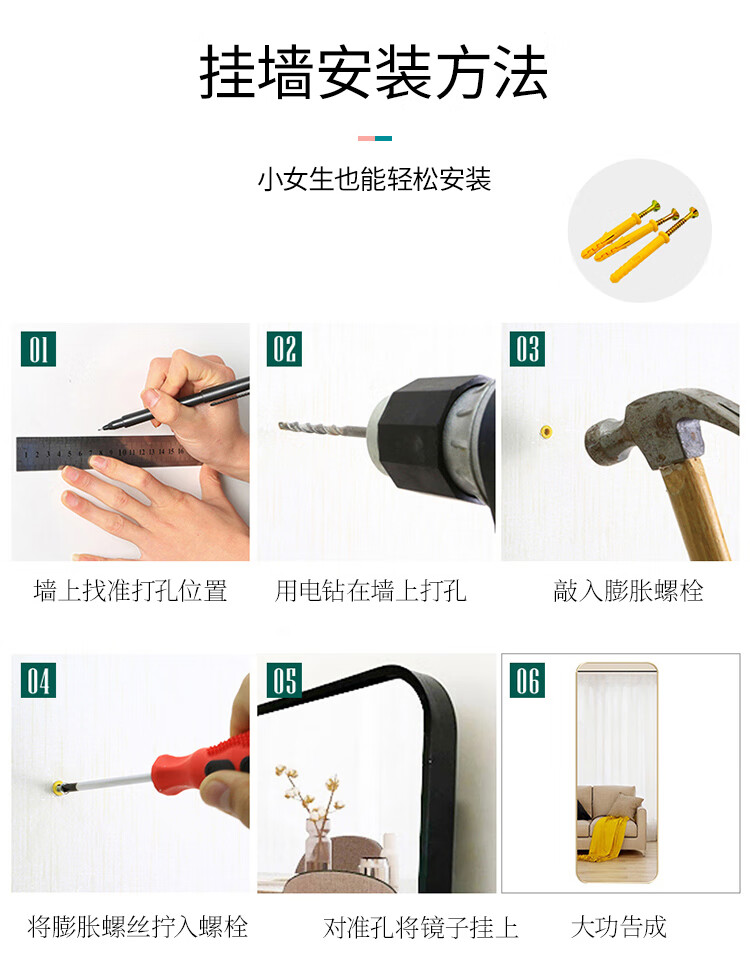 挂墙安装方法

小女生也能轻松安装

01

1 2 3 4 5 6 7 8 9 10 11 12 13 14 15 16

墙上找准打孔位置

02

用电钻在墙上打孔

03

敲入膨胀螺栓

04

将膨胀螺丝拧入螺栓

05

对准孔将镜子挂上

06

大功告成