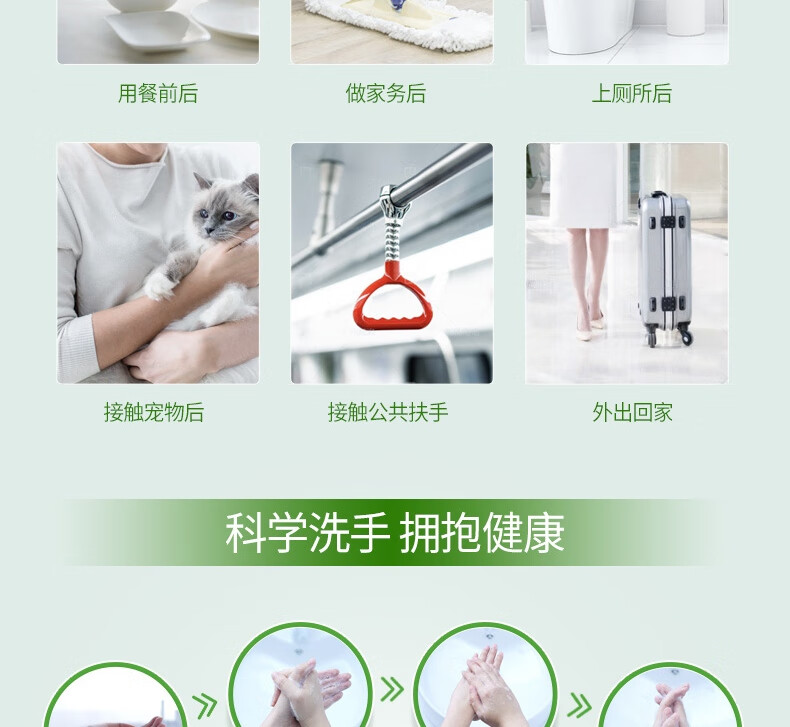 用餐前后

做家务后

上厕所后

接触宠物后

接触公共扶手

外出回家

科学洗手 拥抱健康