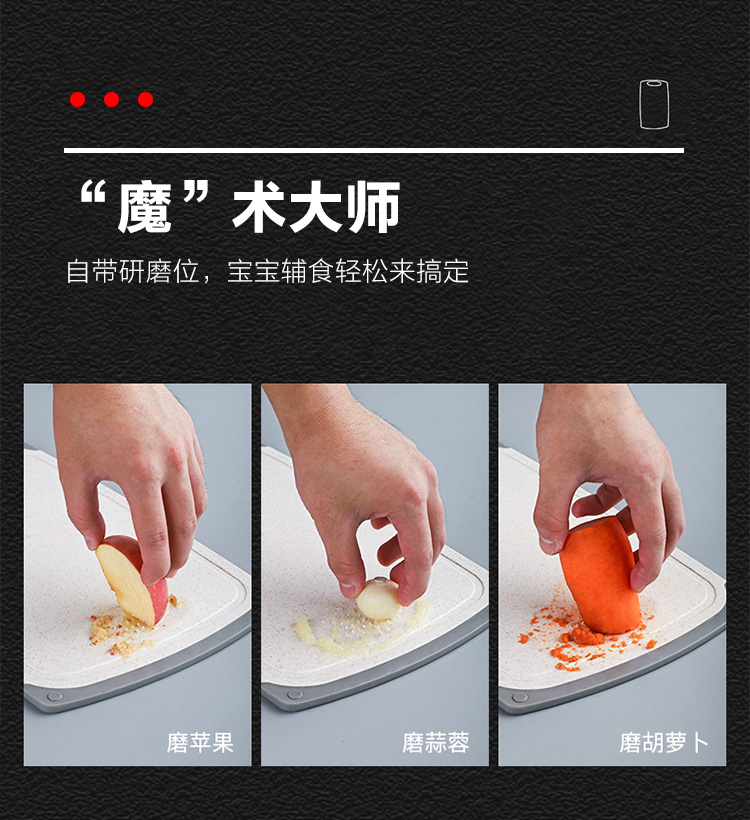 “魔”术大师

自带研磨位，宝宝辅食轻松来搞定

磨苹果

磨蒜蓉

磨胡萝卜