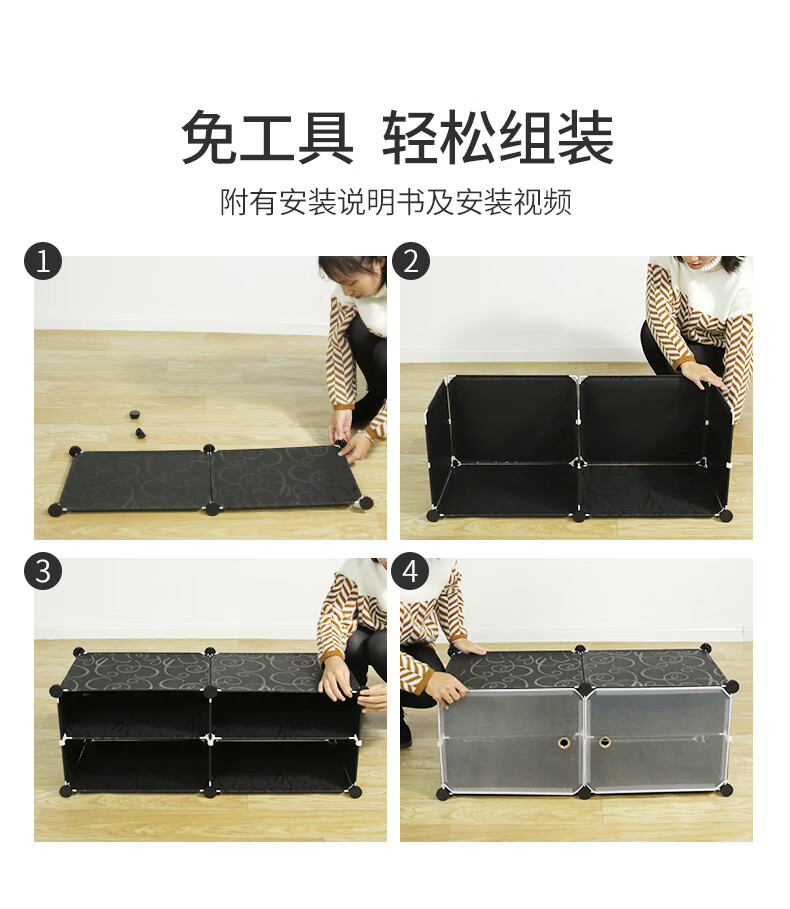 免工具 轻松组装

附有安装说明书及安装视频

1

2

3

4