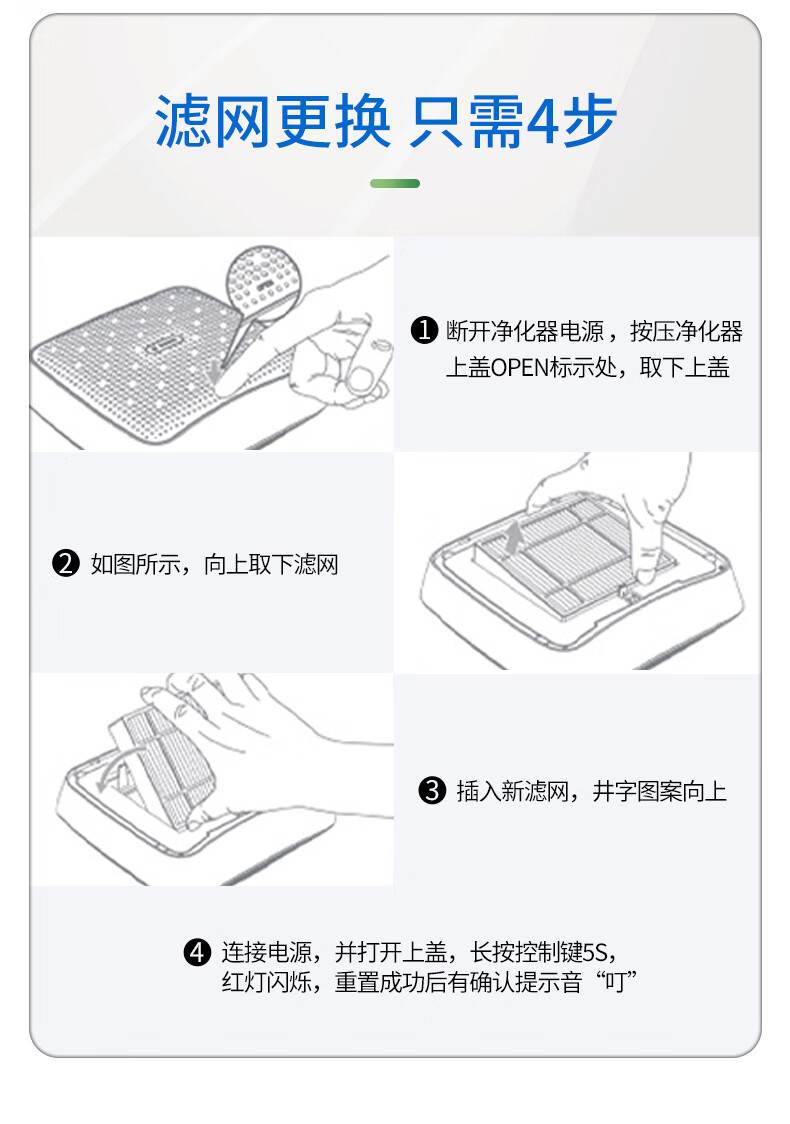 滤网更换 只需4步

❶ 断开净化器电源，按压净化器上盖OPEN标示处，取下上盖

❷ 如图所示，向上取下滤网

❸ 插入新滤网，井字图案向上

❹ 连接电源，并打开上盖，长按控制键5S，红灯闪烁，重置成功后有确认提示音“叮”