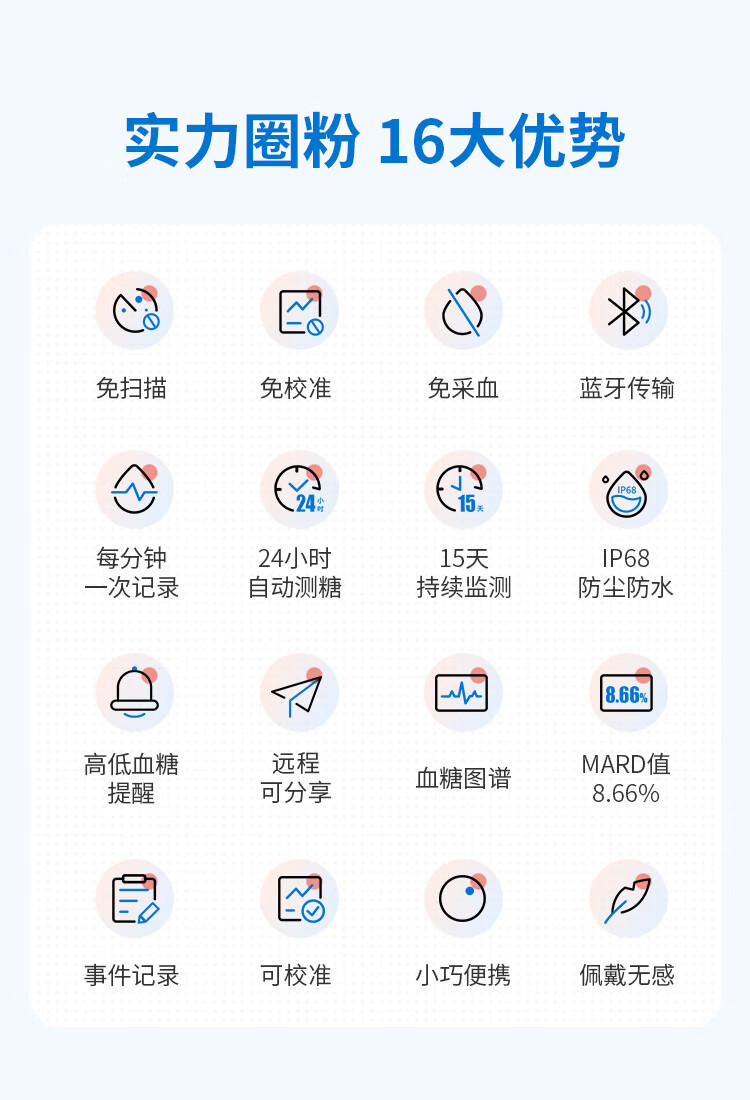 实力圈粉 16大优势

免扫描

免校准

免采血

蓝牙传输

24小时

15天

IP68

每分钟
一次记录

24小时
自动测糖

15天
持续监测

IP68
防尘防水

8.66%

高低血糖
提醒

远程
可分享

血糖图谱

MARD值
8.66%

事件记录

可校准

小巧便携

佩戴无感