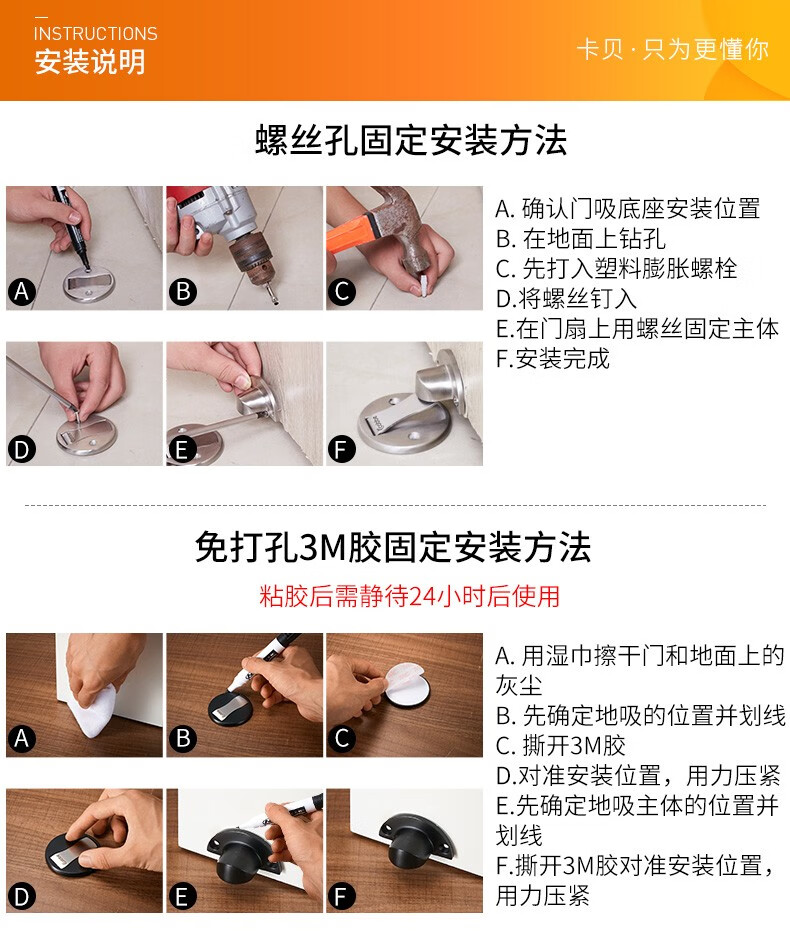 INSTRUCTIONS
安装说明

卡贝 · 只为更懂你

螺丝孔固定安装方法

A B C D E F

A. 确认门吸底座安装位置
B. 在地面上钻孔
C. 先打入塑料膨胀螺栓
D.将螺丝钉入
E.在门扇上用螺丝固定主体
F.安装完成

免打孔3M胶固定安装方法

粘胶后需静待24小时后使用

A B C D E F

A. 用湿巾擦干门和地面上的灰尘
B. 先确定地吸的位置并划线
C. 撕开3M胶
D.对准安装位置，用力压紧
E.先确定地吸主体的位置并划线
F.撕开3M胶对准安装位置，用力压紧