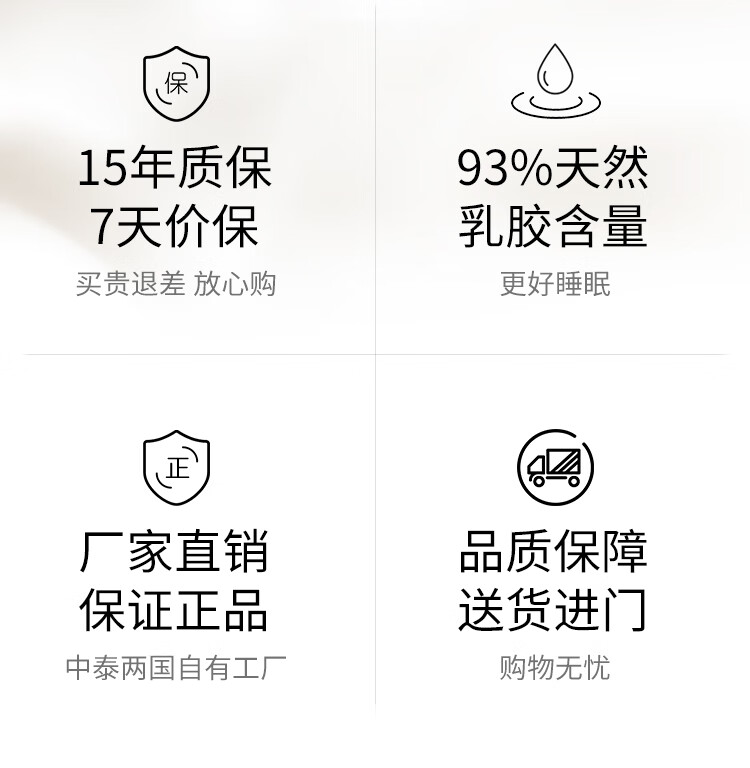 保

15年质保
7天价保

买贵退差 放心购

93%天然
乳胶含量

更好睡眠

正

厂家直销
保证正品

中泰两国自有工厂

品质保障
送货进门

购物无忧