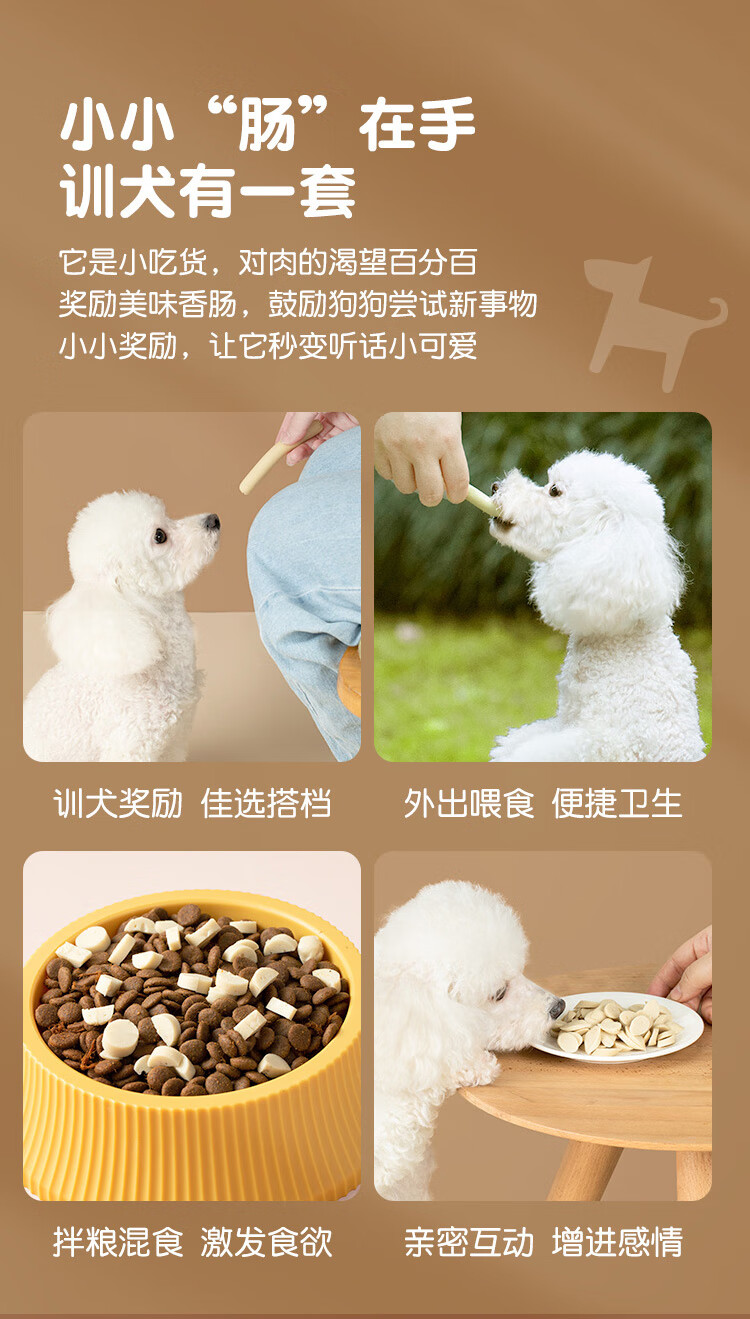 小小“肠”在手
训犬有一套

它是小吃货，对肉的渴望百分百
奖励美味香肠，鼓励狗狗尝试新事物
小小奖励，让它秒变听话小可爱

训犬奖励 佳选搭档

外出喂食 便捷卫生

拌粮混食 激发食欲

亲密互动 增进感情