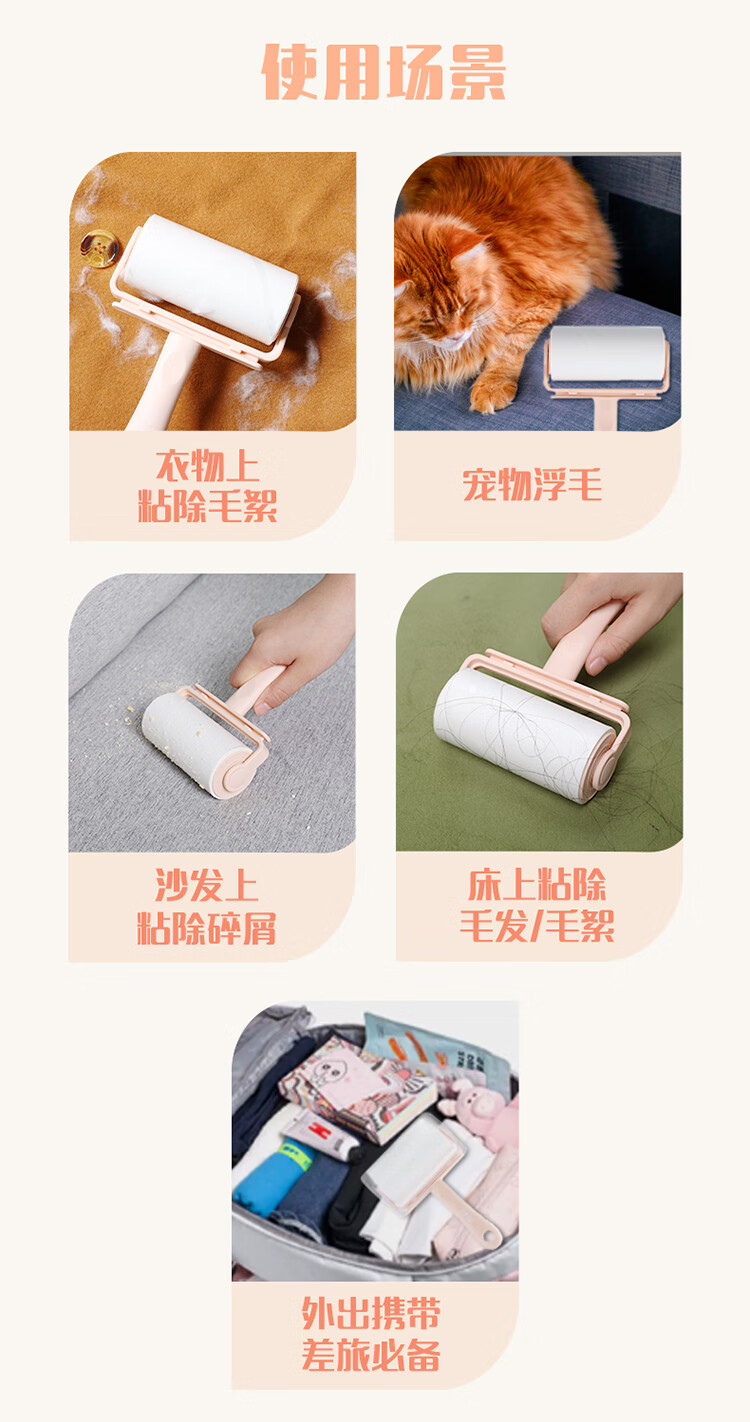 使用场景

衣物上
粘除毛絮

宠物浮毛

沙发上
粘除碎屑

床上粘除
毛发/毛絮

外出携带
差旅必备