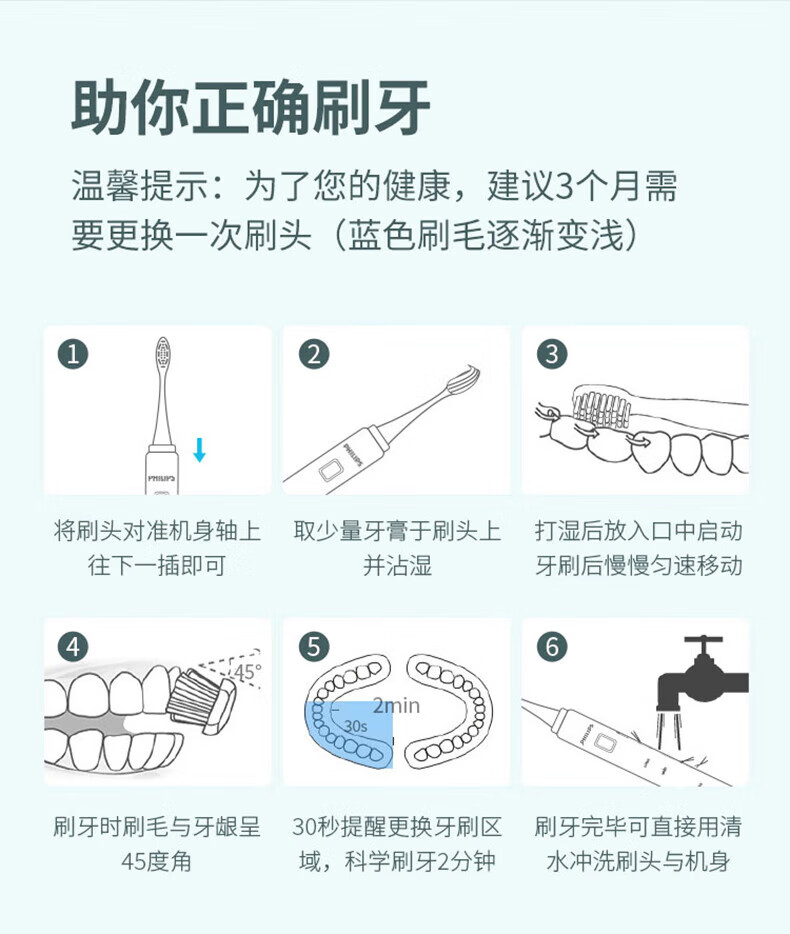 助你正确刷牙

温馨提示：为了您的健康，建议3个月需要更换一次刷头（蓝色刷毛逐渐变浅）

1
PHILIPS
将刷头对准机身轴上往下一插即可

2
PHILIPS
取少量牙膏于刷头上并沾湿

3
打湿后放入口中启动牙刷后慢慢匀速移动

4
45°
刷牙时刷毛与牙龈呈45度角

5
2min
30s
30秒提醒更换牙刷区域，科学刷牙2分钟

6
PHILIPS
刷牙完毕可直接用清水冲洗刷头与机身