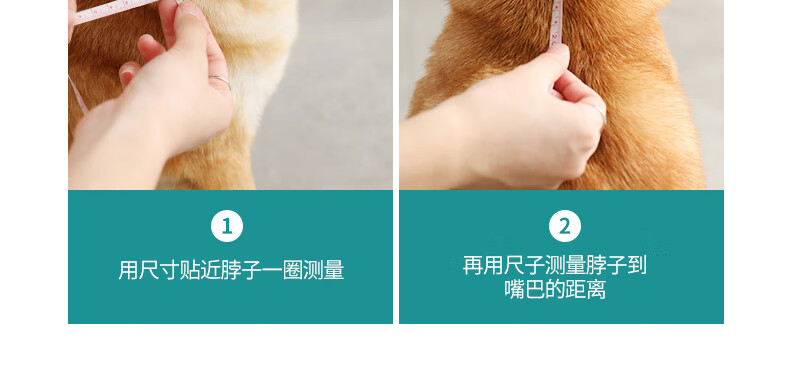 1

用尺寸贴近脖子一圈测量

2

再用尺子测量脖子到嘴巴的距离