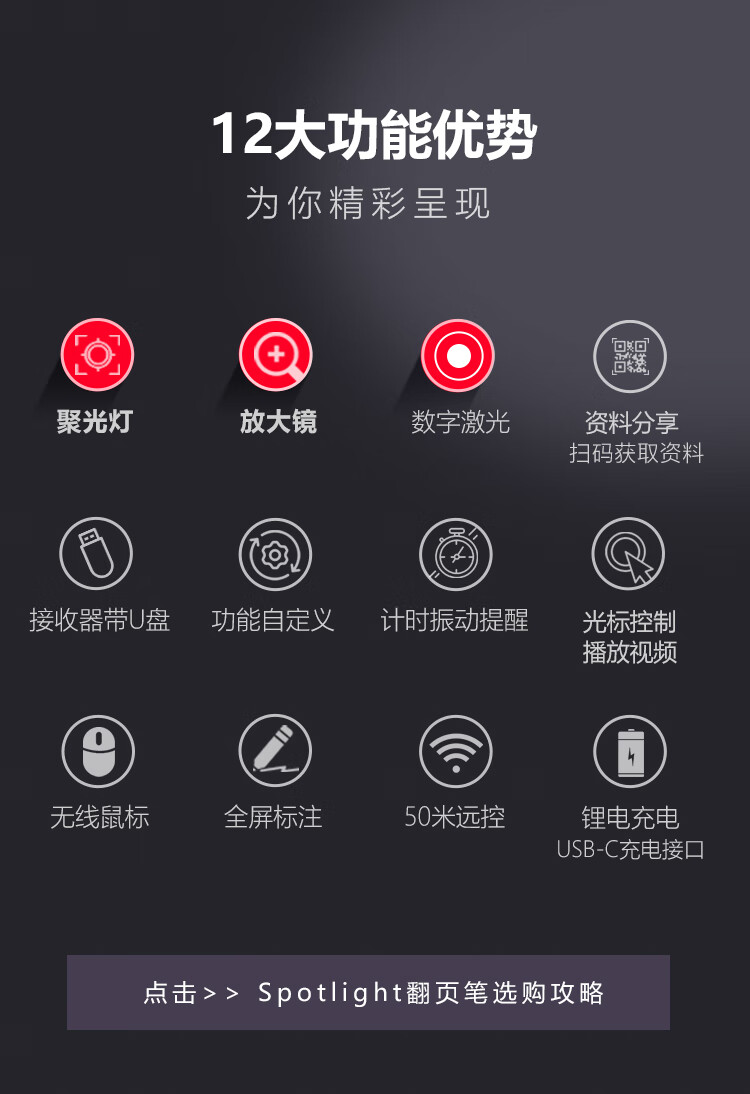 12大功能优势

为你精彩呈现

聚光灯

放大镜

数字激光

资料分享
扫码获取资料

接收器带U盘

功能自定义

计时振动提醒

光标控制
播放视频

无线鼠标

全屏标注

50米远控

锂电充电
USB-C充电接口

点击>> Spotlight翻页笔选购攻略