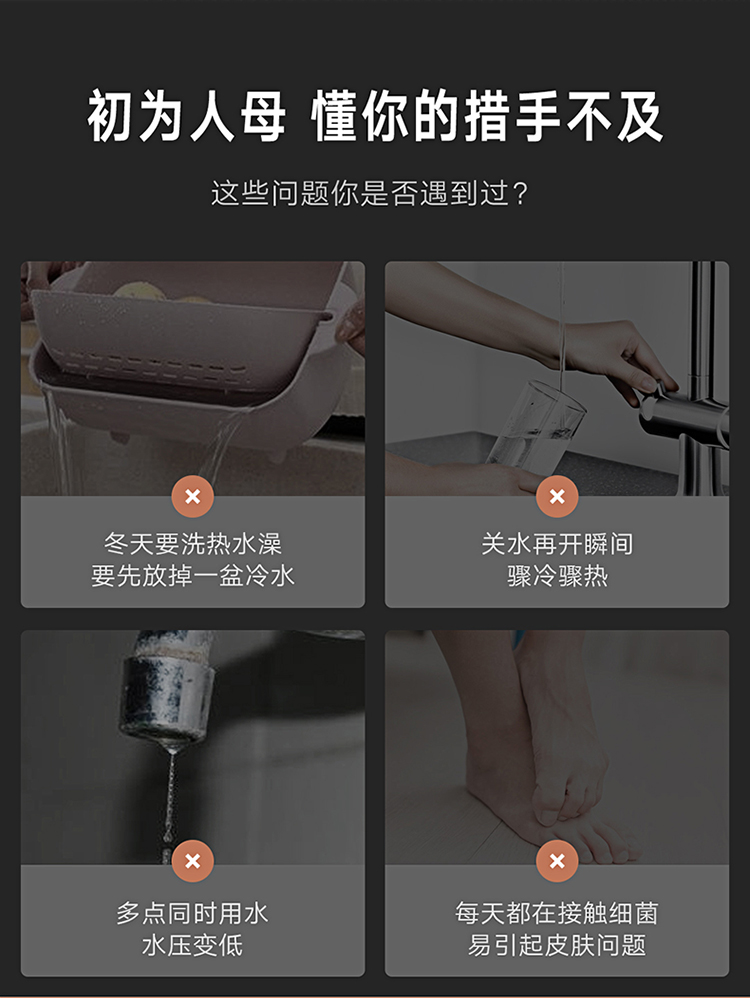 初为人母 懂你的措手不及

这些问题你是否遇到过？

冬天要洗热水澡
要先放掉一盆冷水

关水再开瞬间
骤冷骤热

多点同时用水
水压变低

每天都在接触细菌
易引起皮肤问题