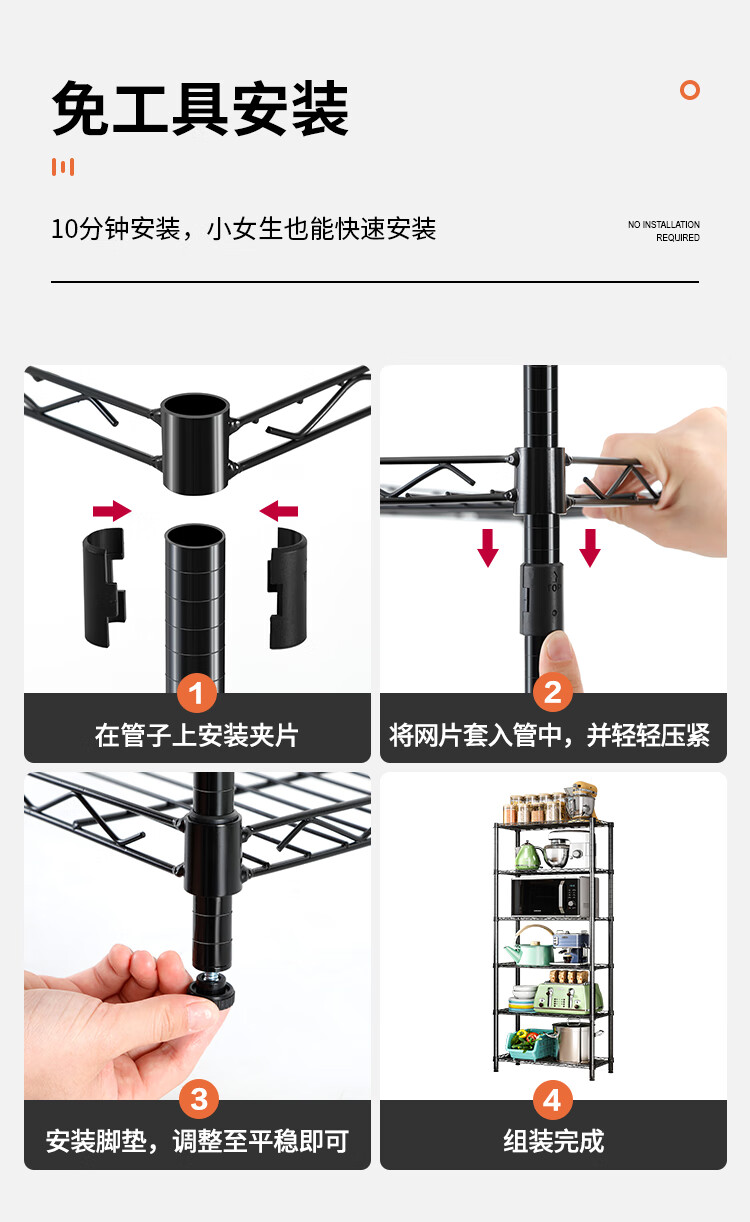 免工具安装

10分钟安装，小女生也能快速安装

NO INSTALLATION REQUIRED

1
在管子上安装夹片

2
将网片套入管中，并轻轻压紧

3
安装脚垫，调整至平稳即可

4
组装完成