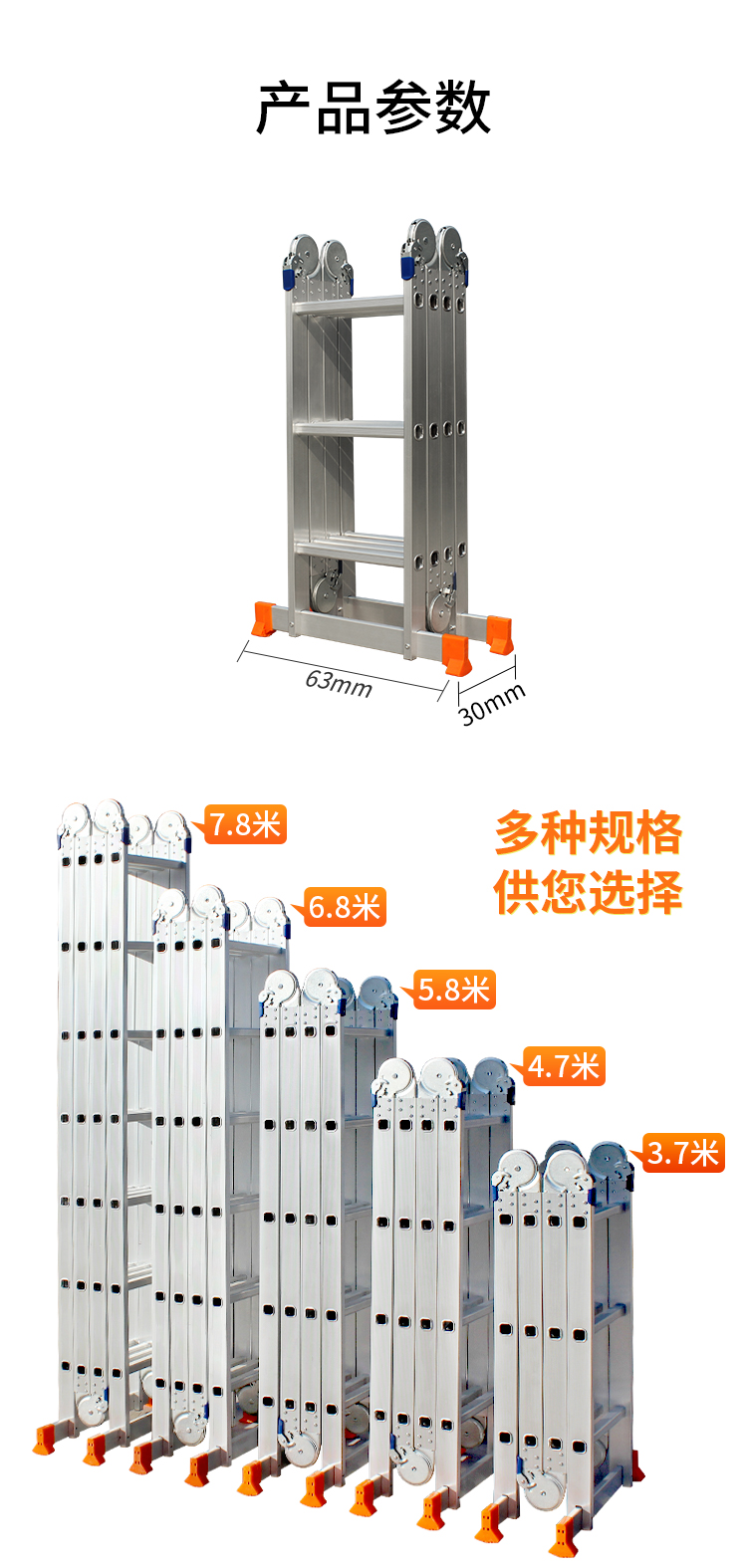 产品参数

63mm
30mm

多种规格
供您选择

7.8米
6.8米
5.8米
4.7米
3.7米