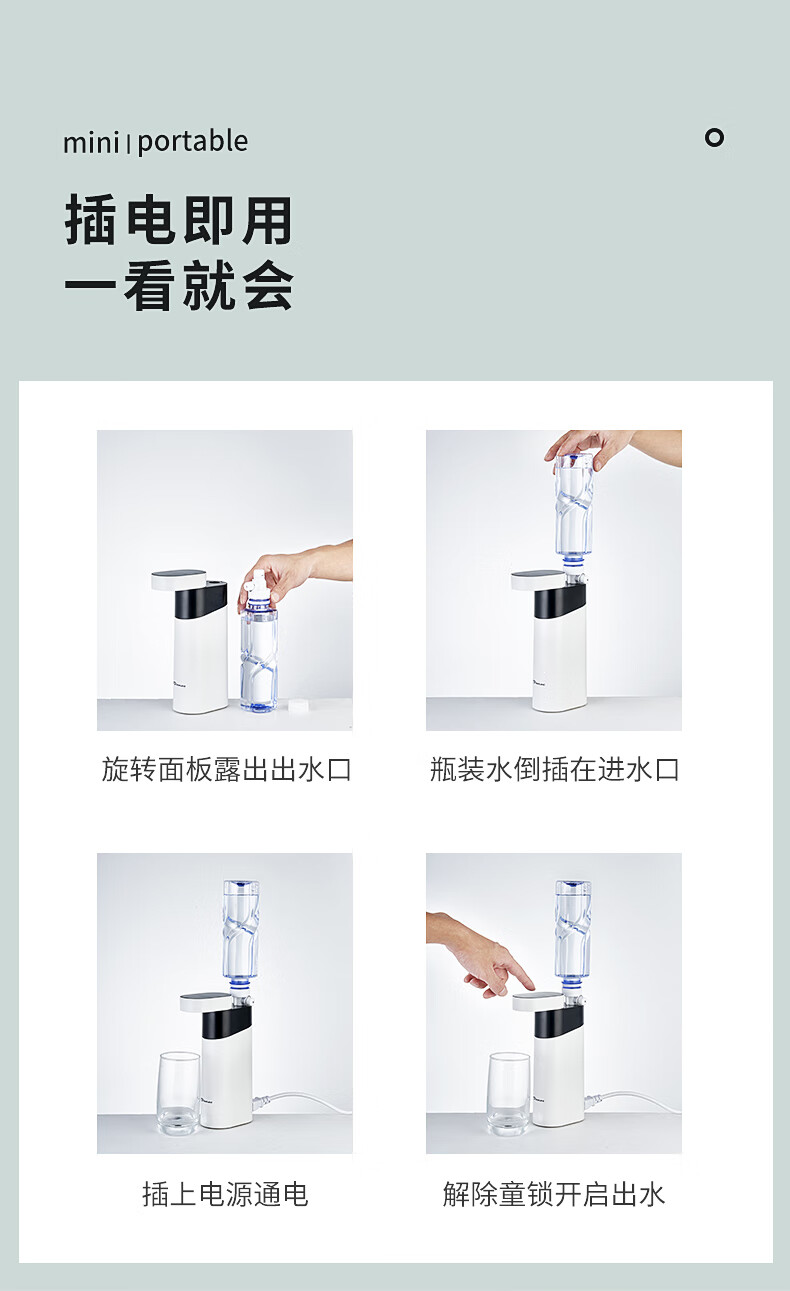 mini | portable

插电即用
一看就会

旋转面板露出出水口

瓶装水倒插在进水口

插上电源通电

解除童锁开启出水