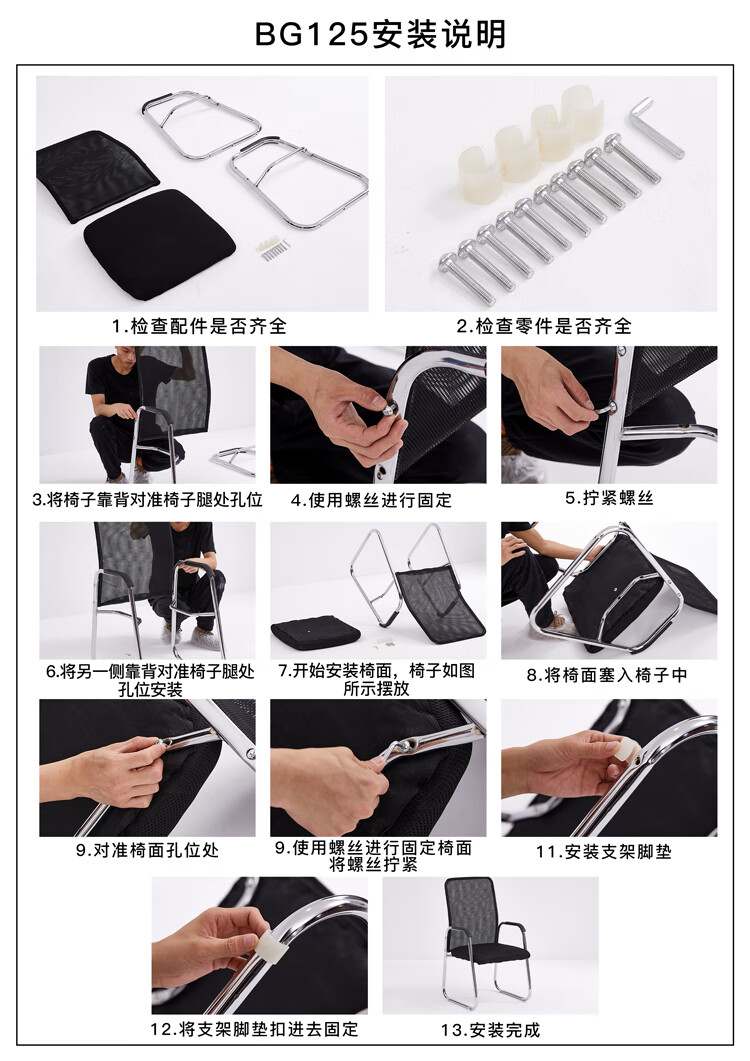 BG125安装说明

1.检查配件是否齐全

2.检查零件是否齐全

3.将椅子靠背对准椅子腿处孔位

4.使用螺丝进行固定

5.拧紧螺丝

6.将另一侧靠背对准椅子腿处孔位安装

7.开始安装椅面，椅子如图所示摆放

8.将椅面塞入椅子中

9.对准椅面孔位处

9.使用螺丝进行固定椅面将螺丝拧紧

11.安装支架脚垫

12.将支架脚垫扣进去固定

13.安装完成