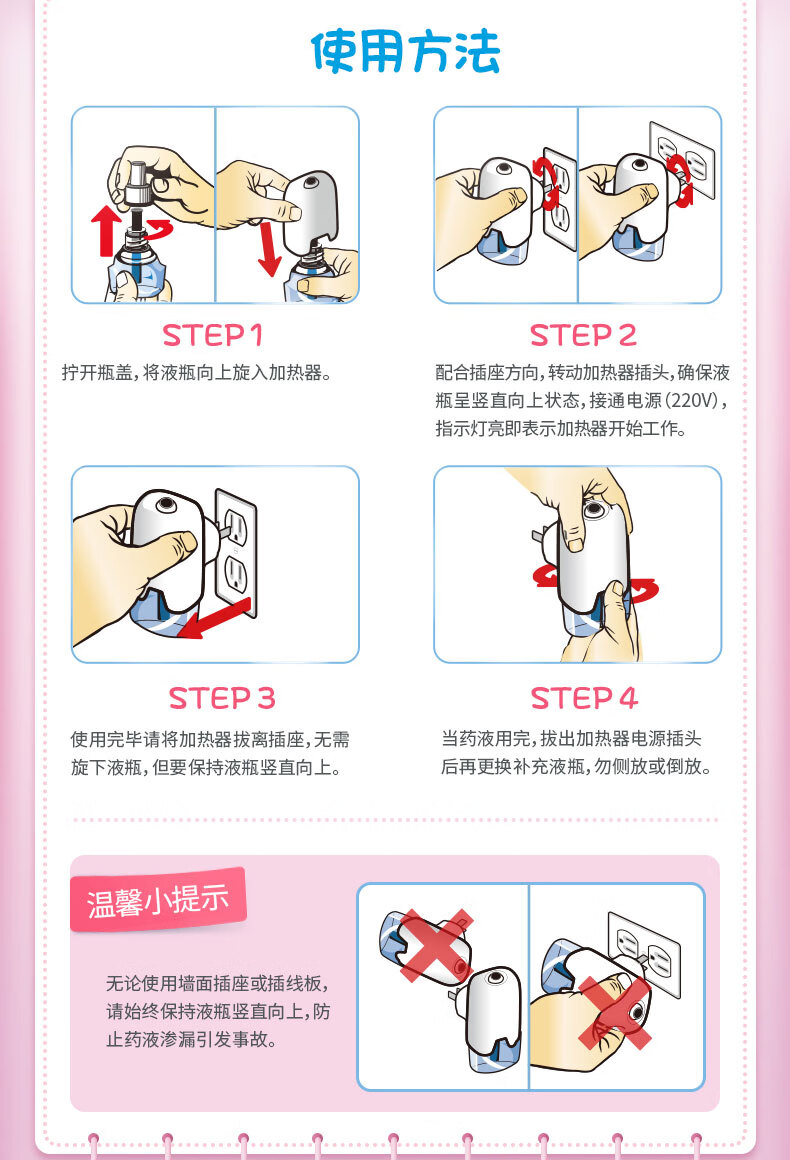 使用方法

STEP 1
拧开瓶盖，将液瓶向上旋入加热器。

STEP 2
配合插座方向，转动加热器插头，确保液瓶呈竖直向上状态，接通电源（220V），指示灯亮即表示加热器开始工作。

STEP 3
使用完毕请将加热器拔离插座，无需旋下液瓶，但要保持液瓶竖直向上。

STEP 4
当药液用完，拔出加热器电源插头后再更换补充液瓶，勿侧放或倒放。

温馨小提示

无论使用墙面插座或插线板，请始终保持液瓶竖直向上，防止药液渗漏引发事故。