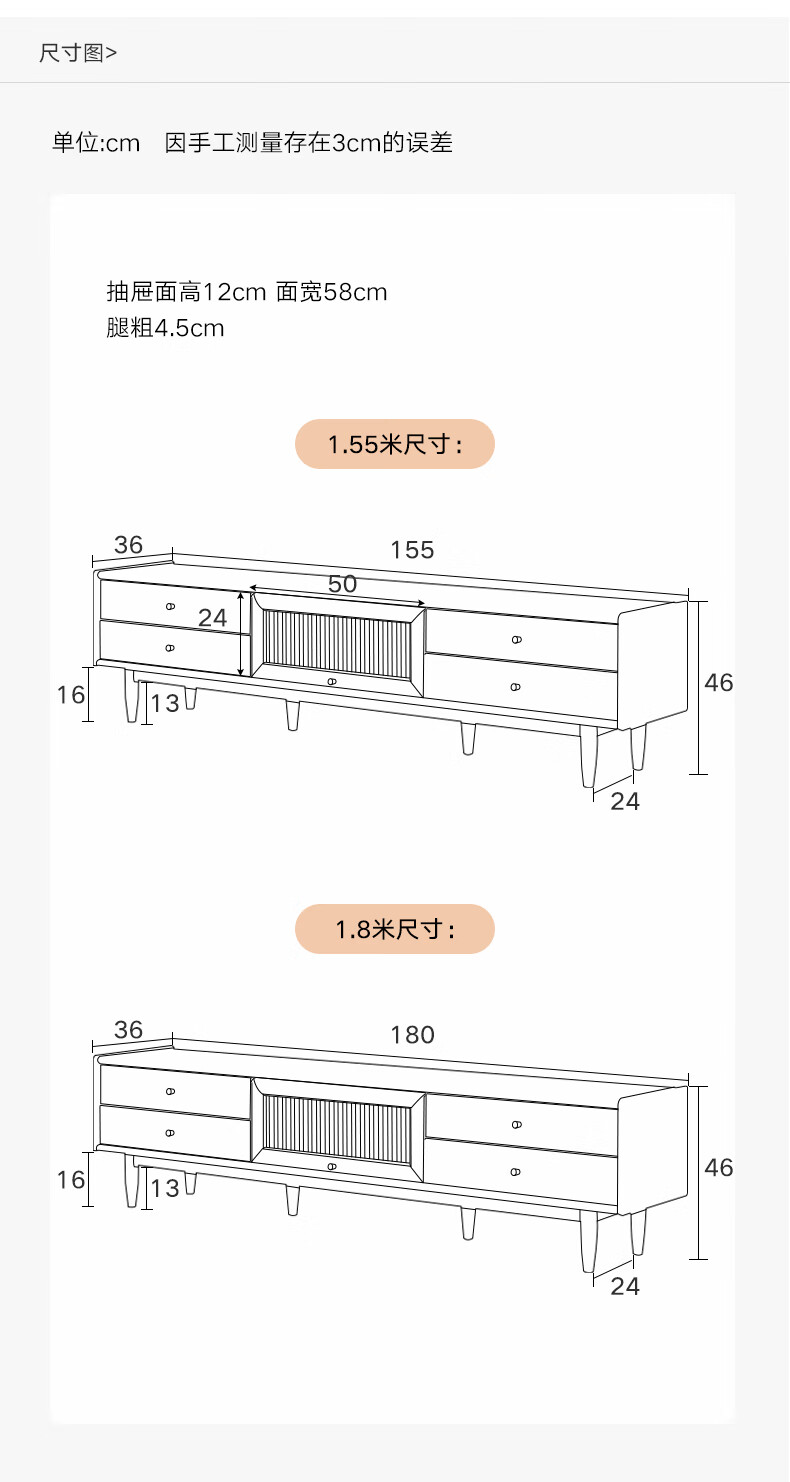 尺寸图>

单位:cm　因手工测量存在3cm的误差

抽屉面高12cm 面宽58cm
腿粗4.5cm

1.55米尺寸：

36
155
50
24
16
13
46
24

1.8米尺寸：

36
180
16
13
46
24