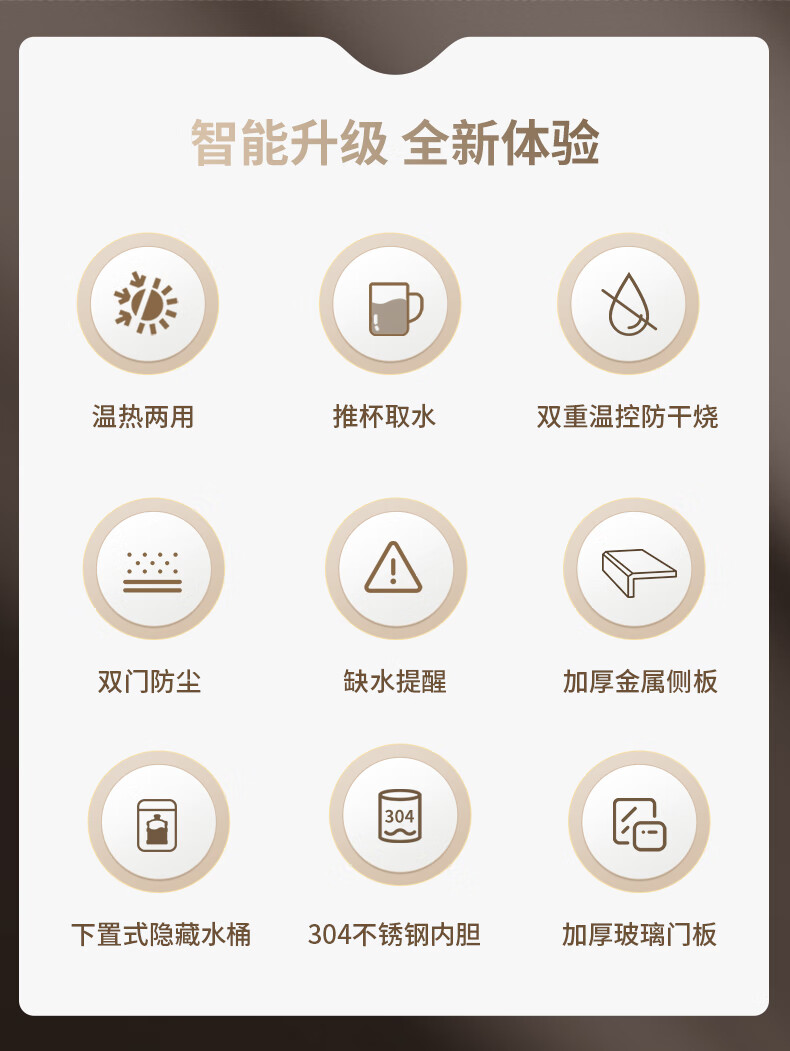 智能升级 全新体验

温热两用

推杯取水

双重温控防干烧

双门防尘

缺水提醒

加厚金属侧板

下置式隐藏水桶

304

304不锈钢内胆

加厚玻璃门板