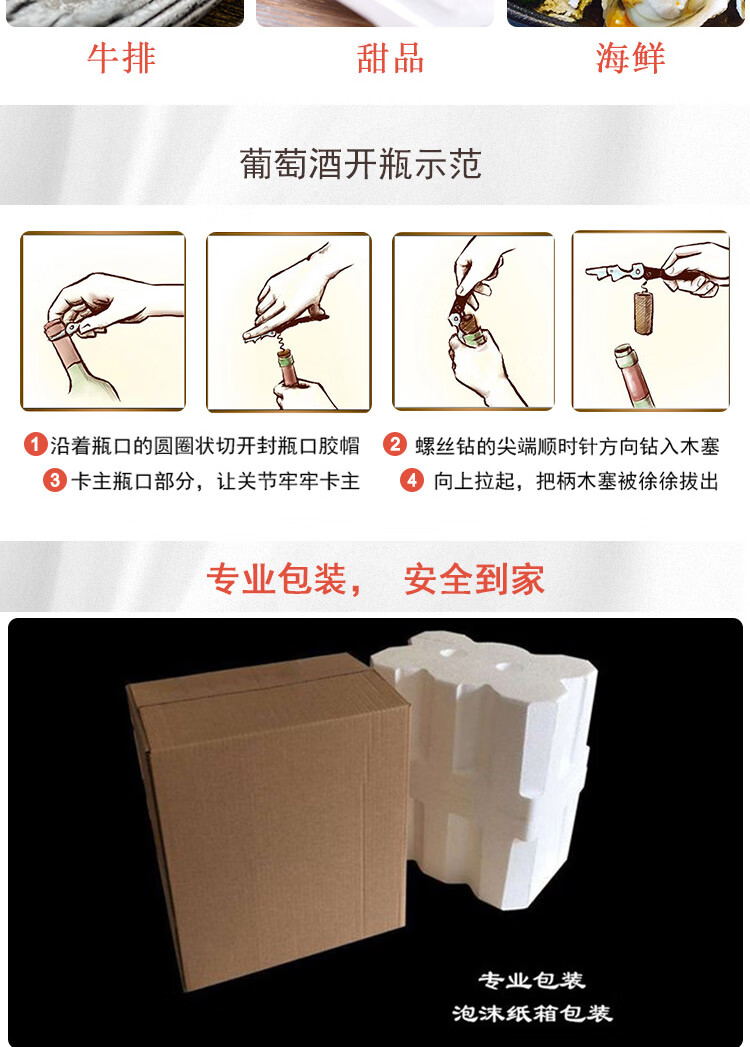 牛排　甜品　海鲜

葡萄酒开瓶示范

1 沿着瓶口的圆圈状切开封瓶口胶帽
2 螺丝钻的尖端顺时针方向钻入木塞
3 卡主瓶口部分，让关节牢牢卡主
4 向上拉起，把柄木塞被徐徐拔出

专业包装，　安全到家

专业包装
泡沫纸箱包装