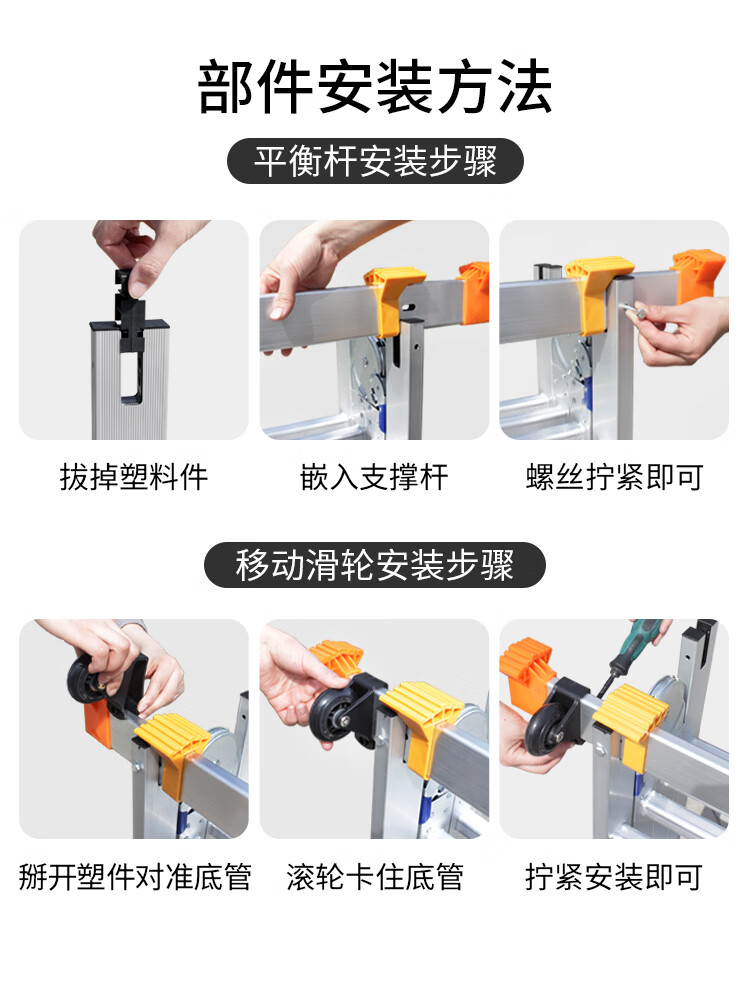 部件安装方法

平衡杆安装步骤

拔掉塑料件

嵌入支撑杆

螺丝拧紧即可

移动滑轮安装步骤

掰开塑件对准底管

滚轮卡住底管

拧紧安装即可