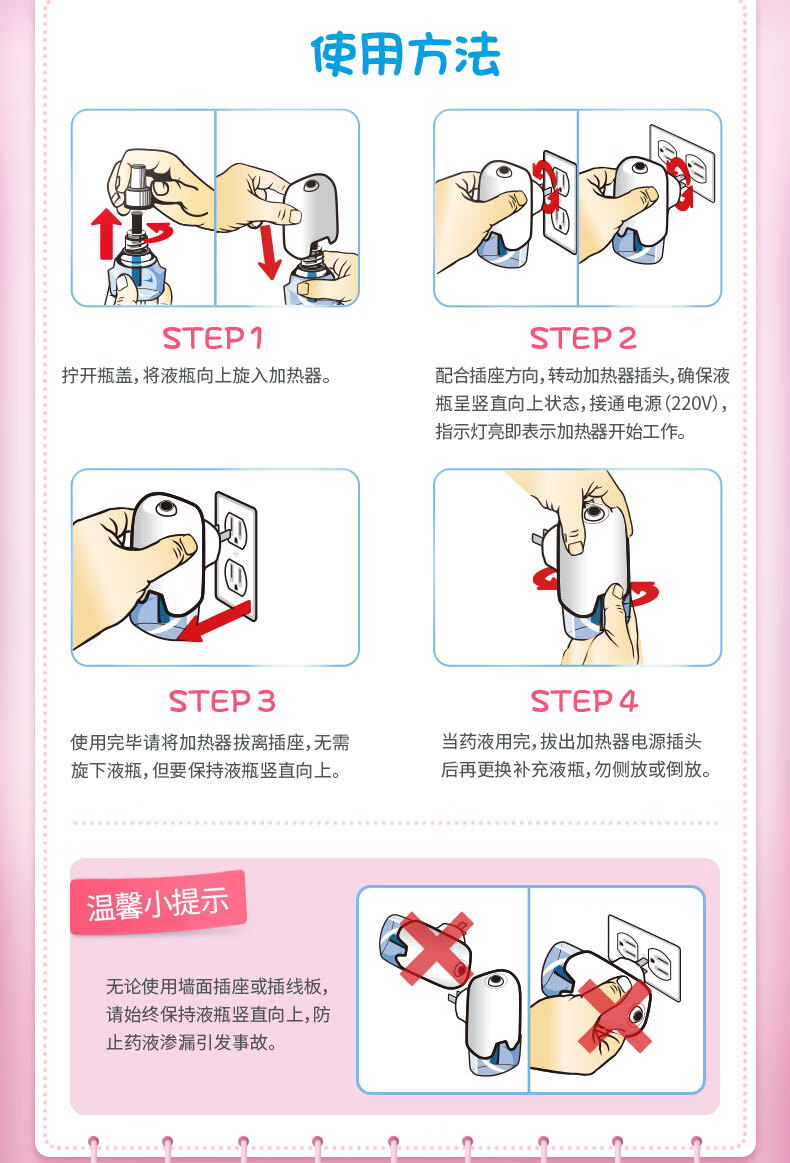 使用方法

STEP 1
拧开瓶盖，将液瓶向上旋入加热器。

STEP 2
配合插座方向，转动加热器插头，确保液瓶呈竖直向上状态，接通电源(220V)，指示灯亮即表示加热器开始工作。

STEP 3
使用完毕请将加热器拔离插座，无需旋下液瓶，但要保持液瓶竖直向上。

STEP 4
当药液用完，拔出加热器电源插头后再更换补充液瓶，勿侧放或倒放。

温馨小提示
无论使用墙面插座或插线板，请始终保持液瓶竖直向上，防止药液渗漏引发事故。