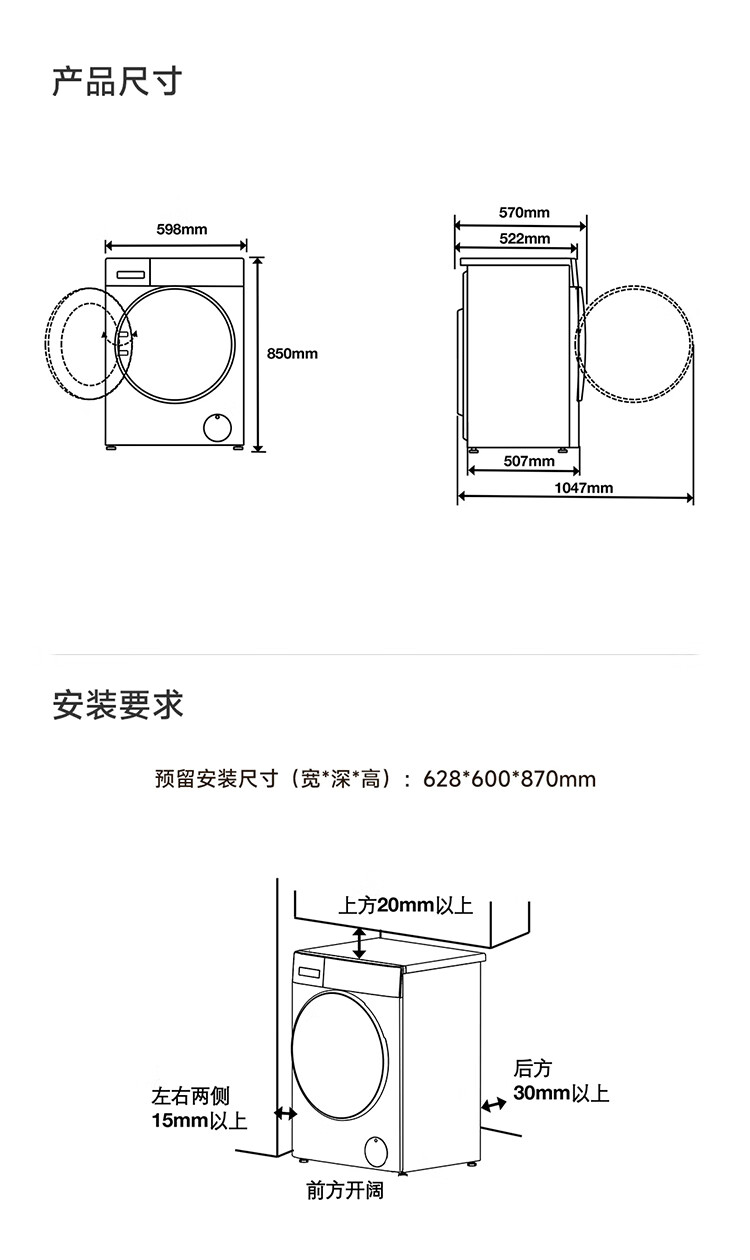 产品尺寸

598mm

850mm

570mm

522mm

507mm

1047mm

安装要求

预留安装尺寸（宽*深*高）：628*600*870mm

上方20mm以上

左右两侧
15mm以上

后方
30mm以上

前方开阔