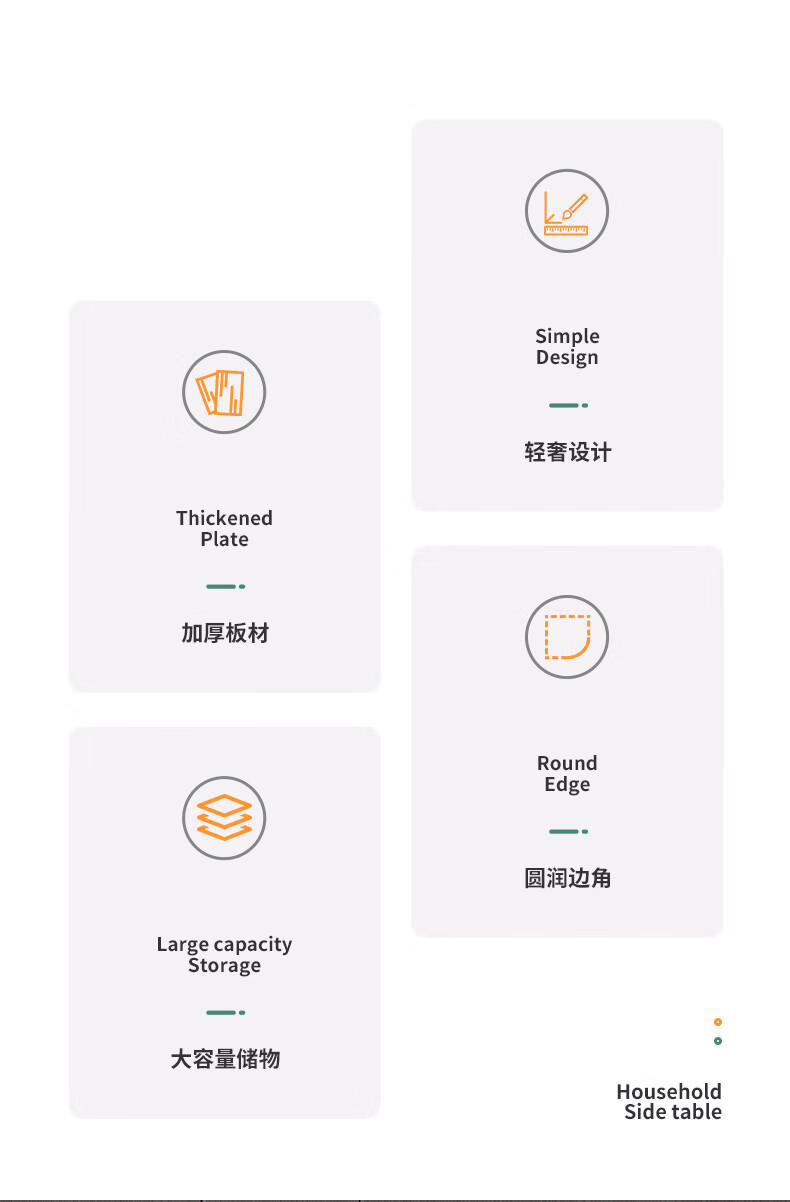 Thickened
Plate

加厚板材

Large capacity
Storage

大容量储物

Simple
Design

轻奢设计

Round
Edge

圆润边角

Household
Side table