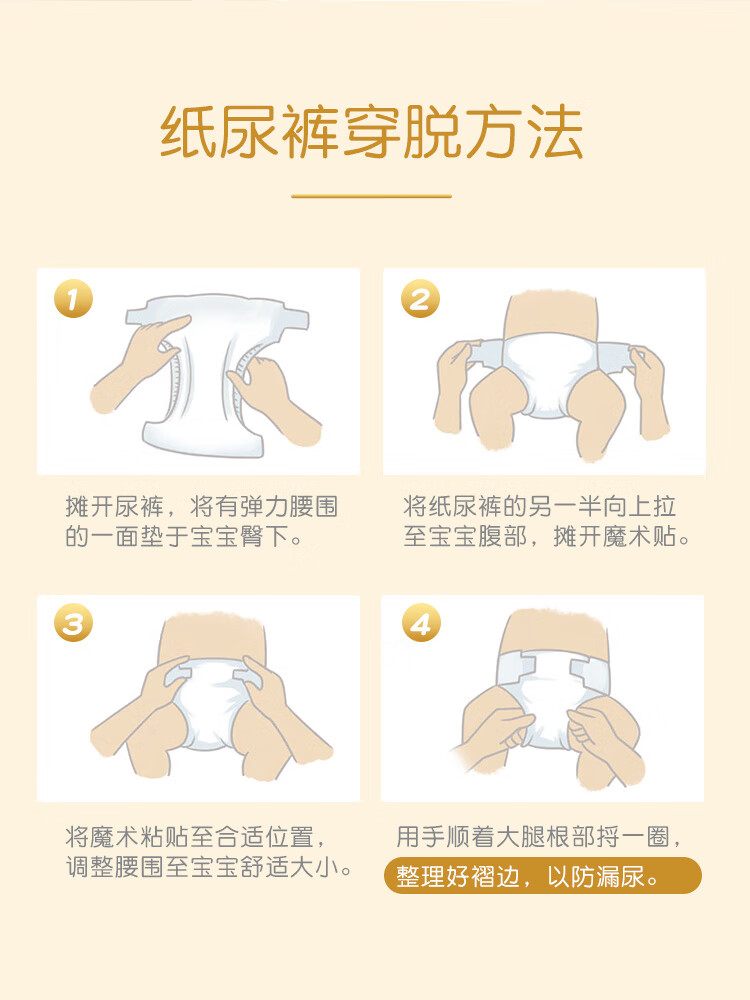 纸尿裤穿脱方法

1

摊开尿裤，将有弹力腰围的一面垫于宝宝臀下。

2

将纸尿裤的另一半向上拉至宝宝腹部，摊开魔术贴。

3

将魔术粘贴至合适位置，调整腰围至宝宝舒适大小。

4

用手顺着大腿根部捋一圈，整理好褶边，以防漏尿。