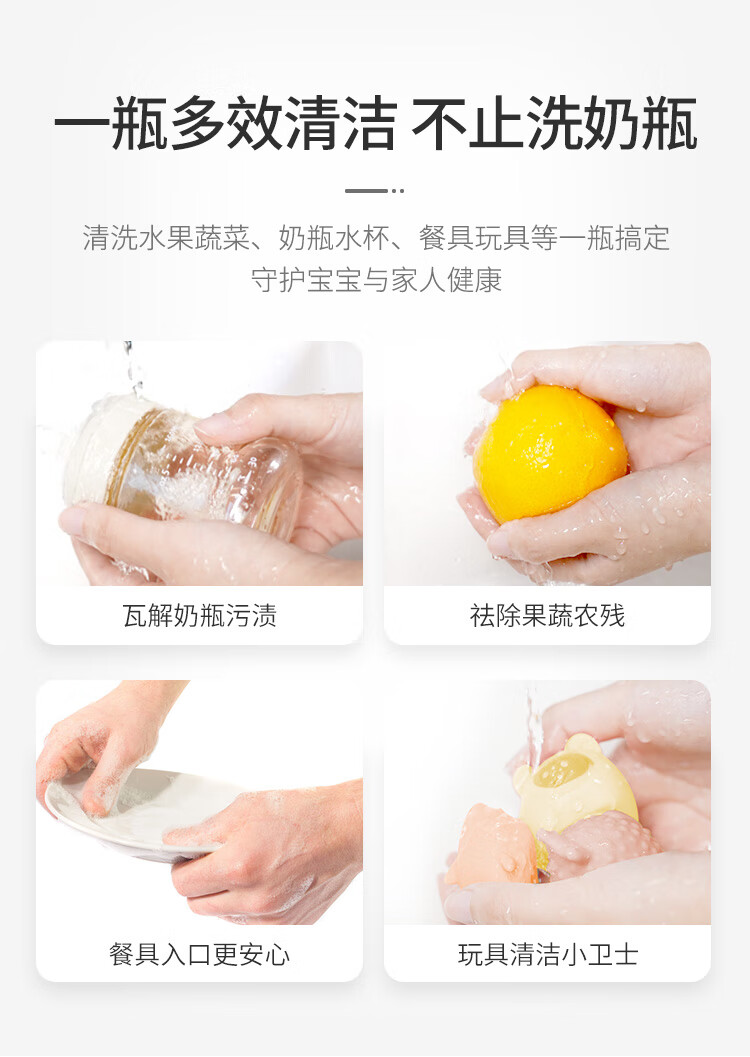 一瓶多效清洁 不止洗奶瓶

清洗水果蔬菜、奶瓶水杯、餐具玩具等一瓶搞定
守护宝宝与家人健康

瓦解奶瓶污渍

祛除果蔬农残

餐具入口更安心

玩具清洁小卫士