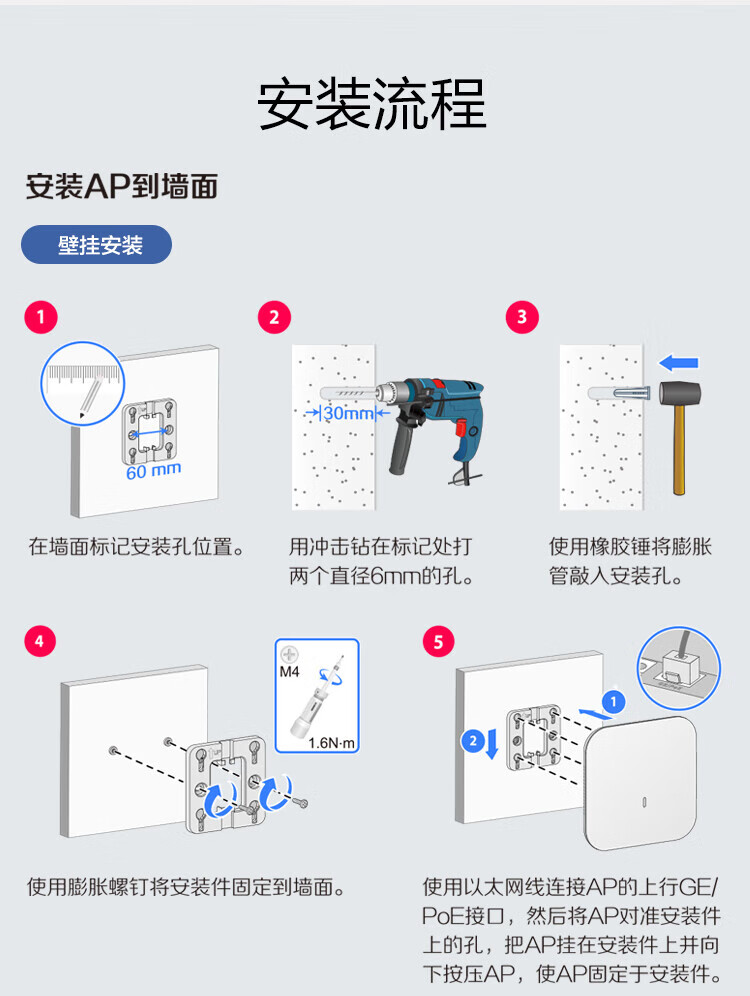 安装流程

安装AP到墙面

壁挂安装

1

60 mm

在墙面标记安装孔位置。

2

30mm

用冲击钻在标记处打两个直径6mm的孔。

3

使用橡胶锤将膨胀管敲入安装孔。

4

M4

1.6N·m

使用膨胀螺钉将安装件固定到墙面。

5

1

2

使用以太网线连接AP的上行GE/PoE接口，然后将AP对准安装件上的孔，把AP挂在安装件上并向下按压AP，使AP固定于安装件。