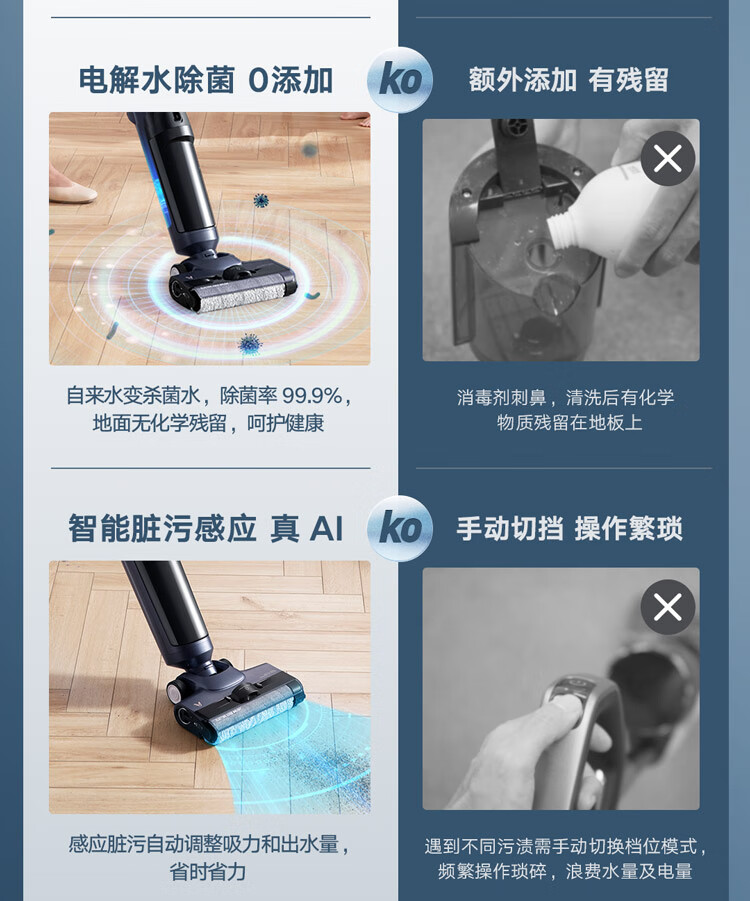 电解水除菌 0添加

ko

额外添加 有残留

自来水变杀菌水，除菌率 99.9%，地面无化学残留，呵护健康

消毒剂刺鼻，清洗后有化学物质残留在地板上

智能脏污感应 真 AI

ko

手动切挡 操作繁琐

感应脏污自动调整吸力和出水量，省时省力

遇到不同污渍需手动切换档位模式，频繁操作琐碎，浪费水量及电量