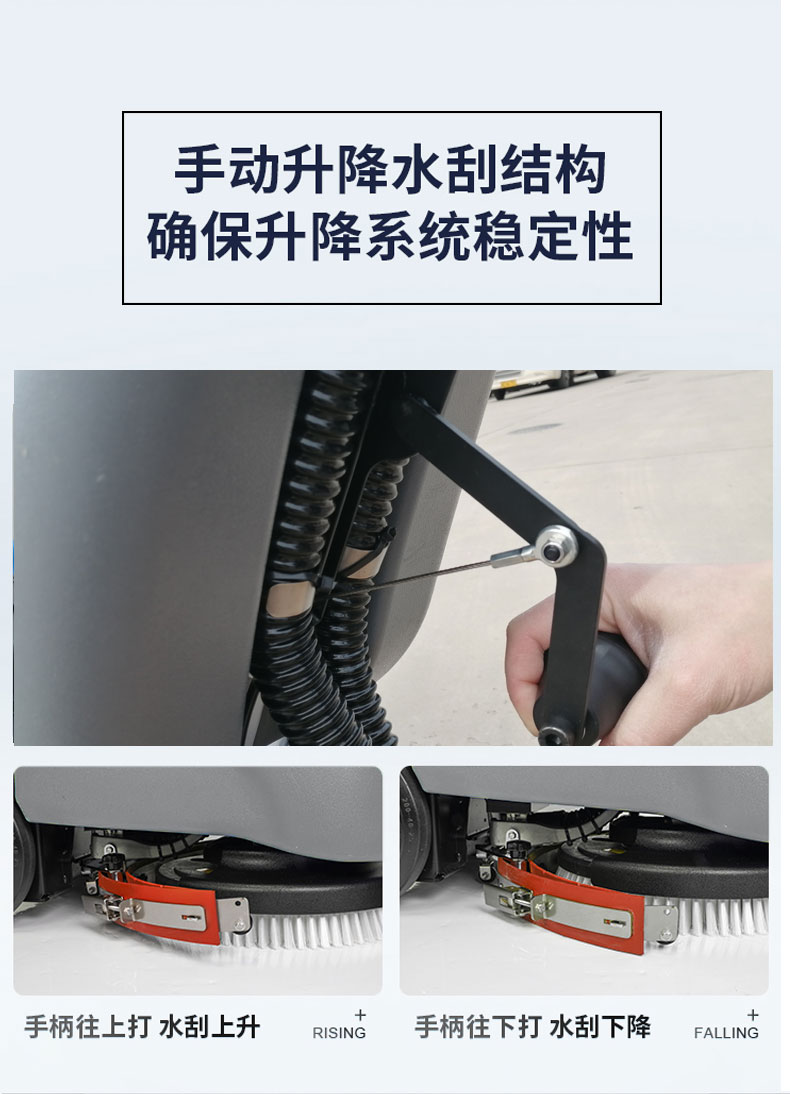 手动升降水刮结构
确保升降系统稳定性

手柄往上打 水刮上升

+
RISING

手柄往下打 水刮下降

+
FALLING