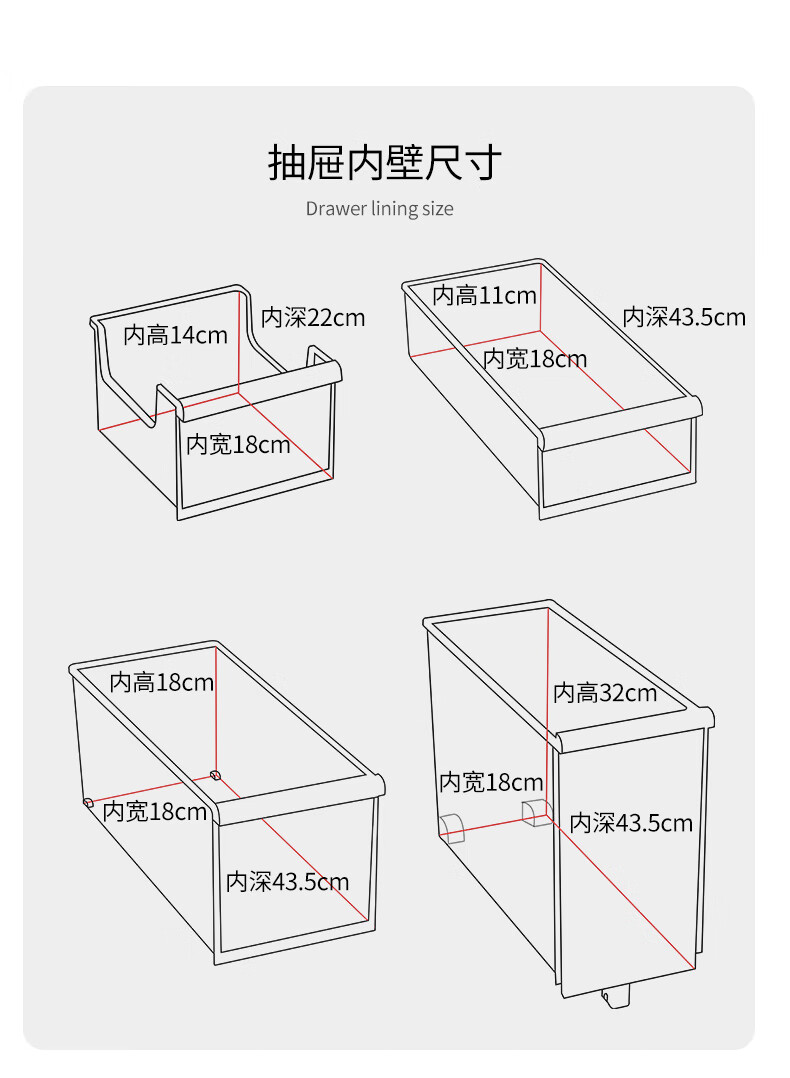 抽屉内壁尺寸

Drawer lining size

内高14cm
内深22cm
内宽18cm

内高11cm
内深43.5cm
内宽18cm

内高18cm
内宽18cm
内深43.5cm

内高32cm
内宽18cm
内深43.5cm