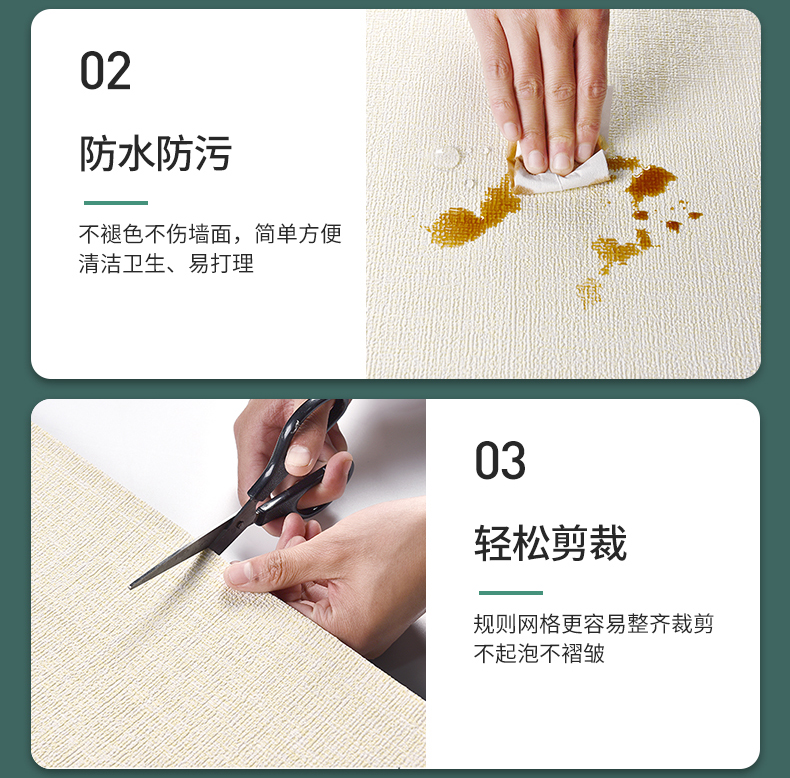 02

防水防污

不褪色不伤墙面，简单方便
清洁卫生、易打理

03

轻松剪裁

规则网格更容易整齐裁剪
不起泡不褶皱