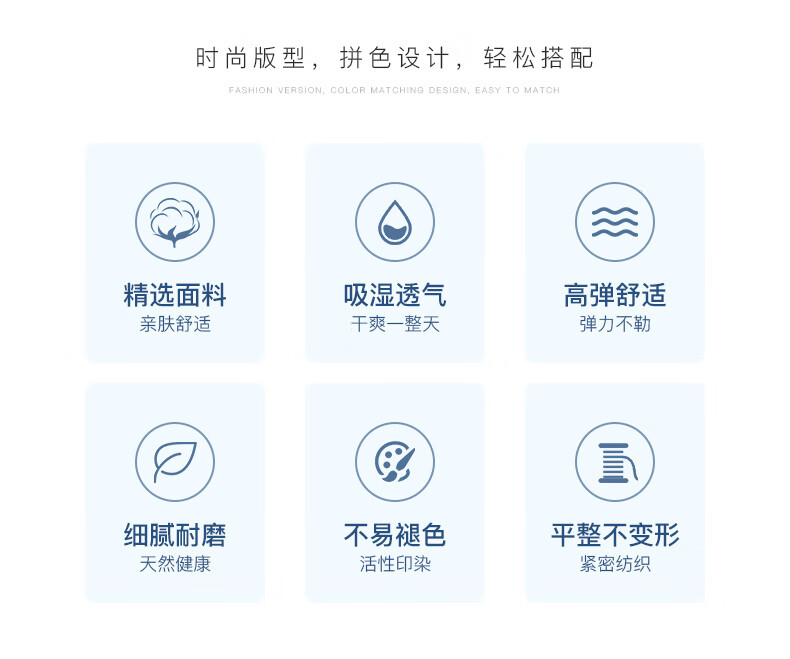 时尚版型，拼色设计，轻松搭配

FASHION VERSION, COLOR MATCHING DESIGN, EASY TO MATCH

精选面料
亲肤舒适

吸湿透气
干爽一整天

高弹舒适
弹力不勒

细腻耐磨
天然健康

不易褪色
活性印染

平整不变形
紧密纺织