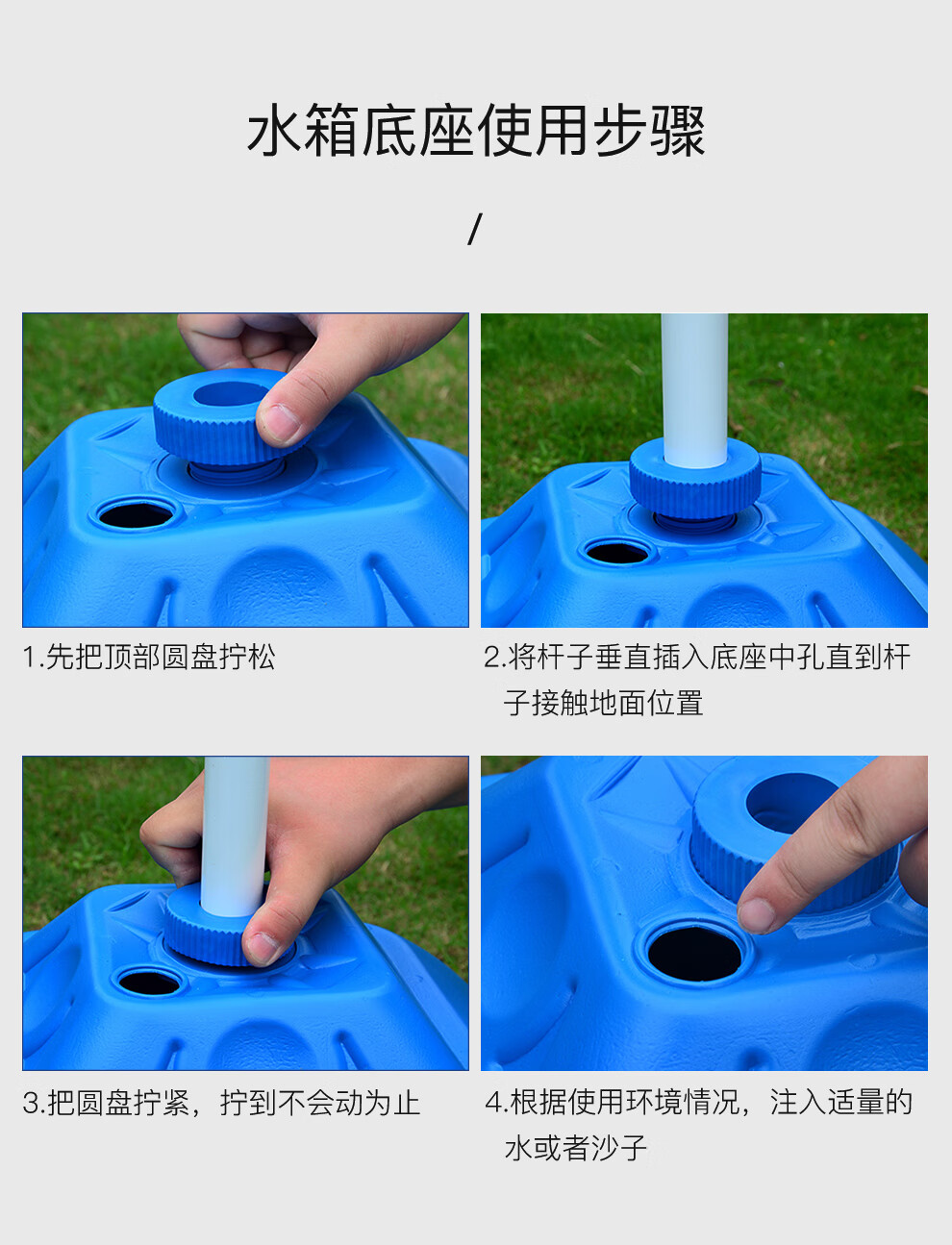 水箱底座使用步骤

/

1.先把顶部圆盘拧松

2.将杆子垂直插入底座中孔直到杆子接触地面位置

3.把圆盘拧紧，拧到不会动为止

4.根据使用环境情况，注入适量的水或者沙子