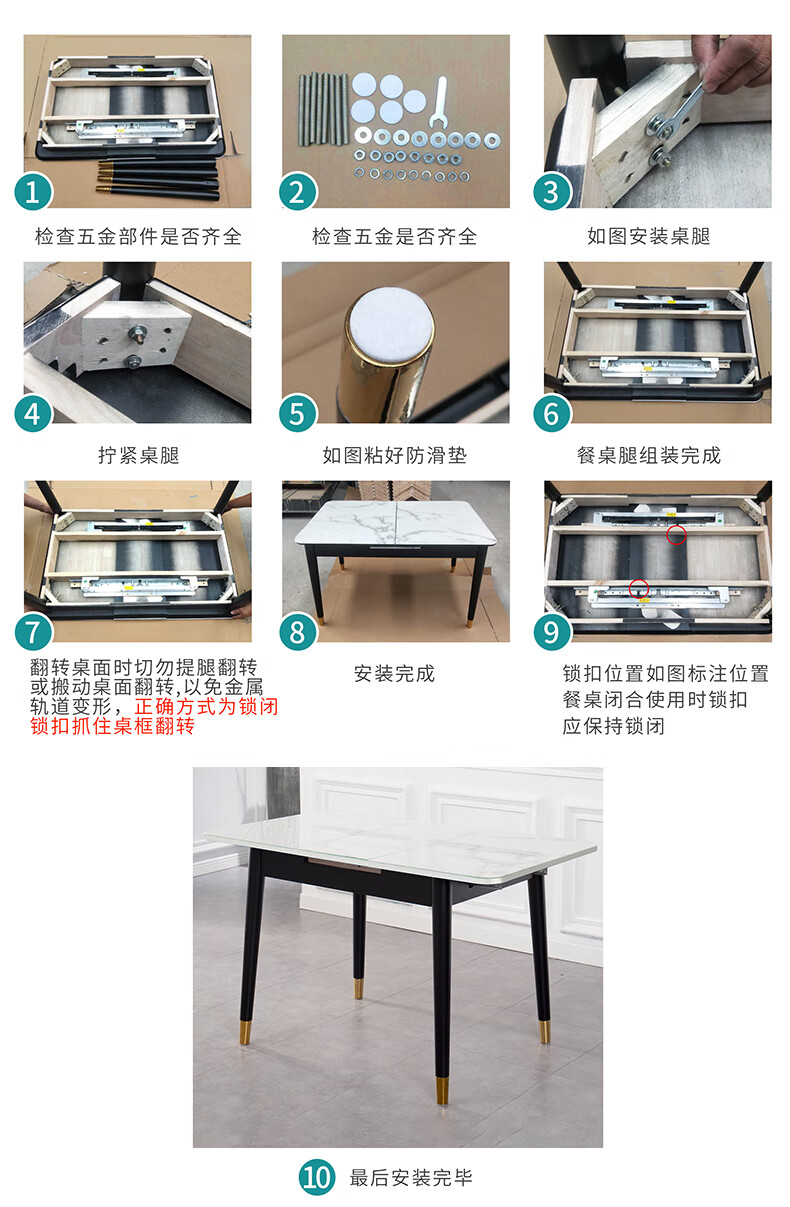 1
检查五金部件是否齐全

2
检查五金是否齐全

3
如图安装桌腿

4
拧紧桌腿

5
如图粘好防滑垫

6
餐桌腿组装完成

7
翻转桌面时切勿提腿翻转或搬动桌面翻转,以免金属轨道变形，正确方式为锁闭锁扣抓住桌框翻转

8
安装完成

9
锁扣位置如图标注位置餐桌闭合使用时锁扣应保持锁闭

10
最后安装完毕