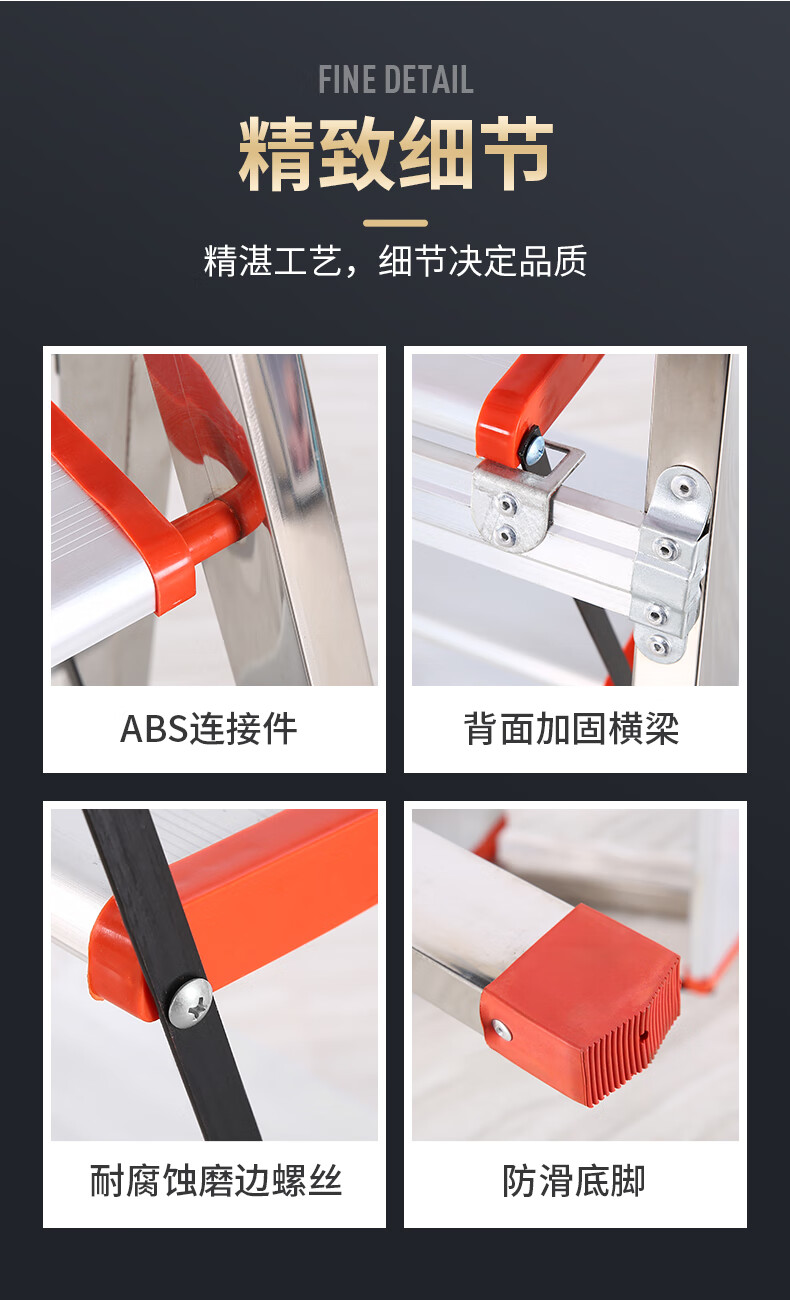 FINE DETAIL

精致细节

精湛工艺，细节决定品质

ABS连接件

背面加固横梁

耐腐蚀磨边螺丝

防滑底脚