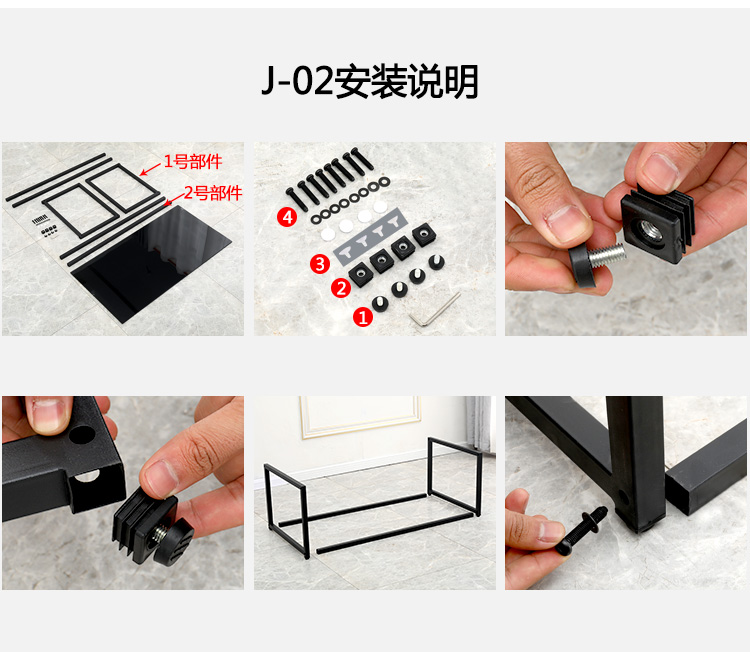 J-02安装说明

1号部件
2号部件

4
3
2
1