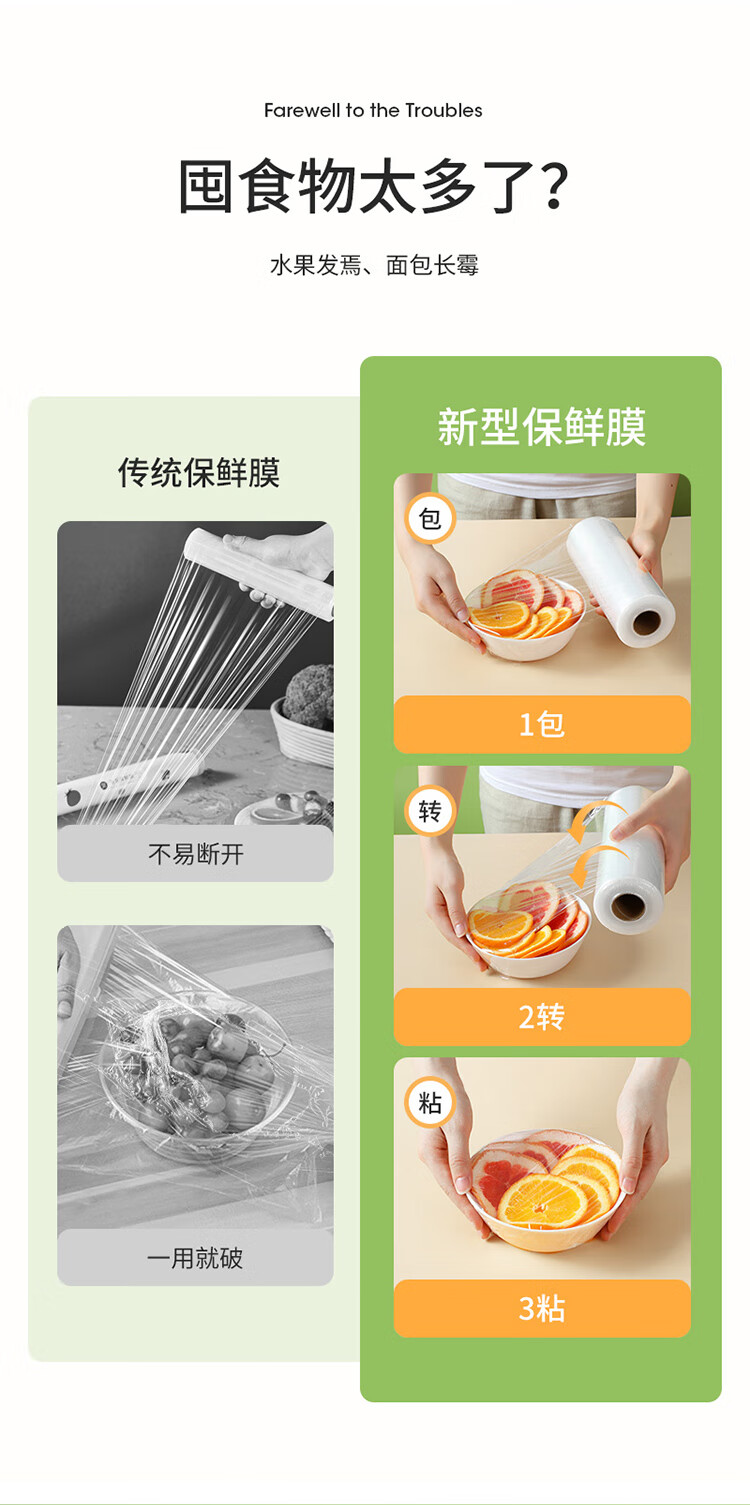 Farewell to the Troubles

囤食物太多了?

水果发焉、面包长霉

传统保鲜膜

不易断开

一用就破

新型保鲜膜

包

1包

转

2转

粘

3粘