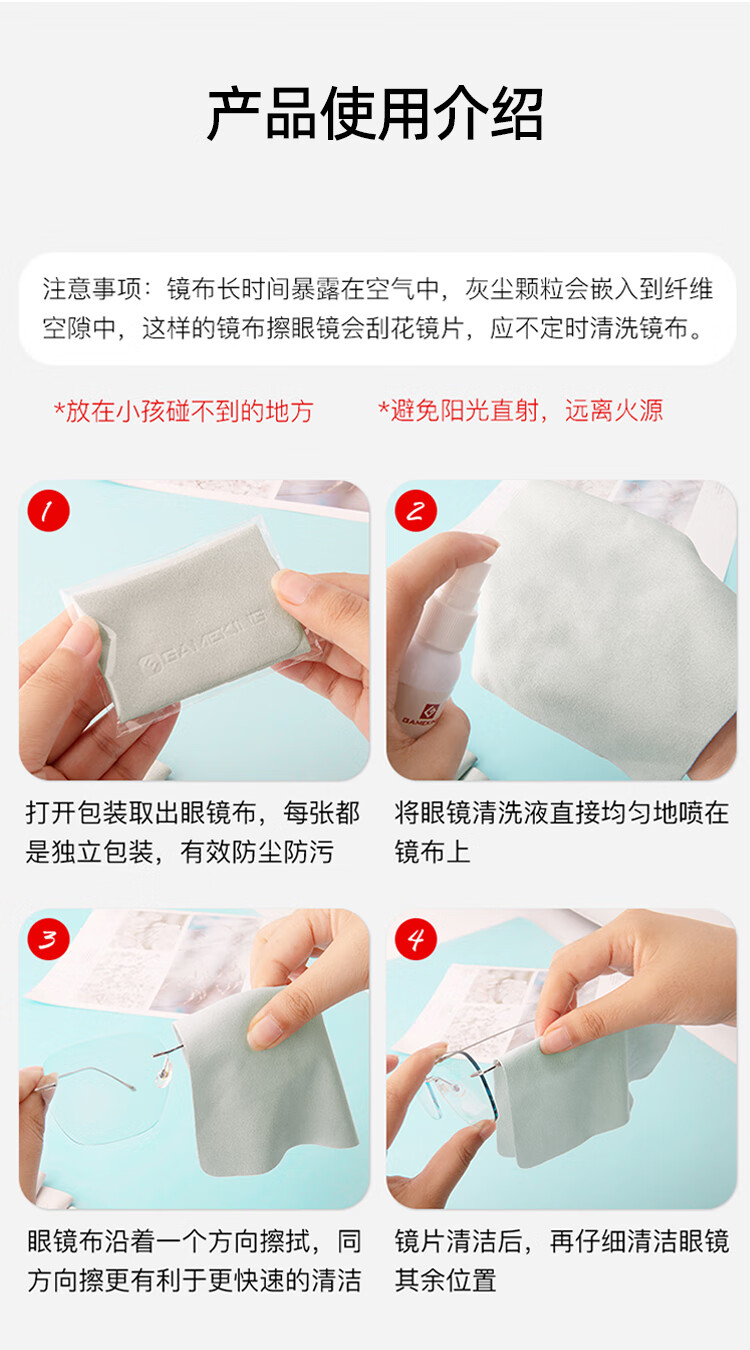 产品使用介绍

注意事项：镜布长时间暴露在空气中，灰尘颗粒会嵌入到纤维空隙中，这样的镜布擦眼镜会刮花镜片，应不定时清洗镜布。

*放在小孩碰不到的地方

*避免阳光直射，远离火源

1

GAMEKING

打开包装取出眼镜布，每张都是独立包装，有效防尘防污

2

GAMEKING

将眼镜清洗液直接均匀地喷在镜布上

3

眼镜布沿着一个方向擦拭，同方向擦更有利于更快速的清洁

4

镜片清洁后，再仔细清洁眼镜其余位置