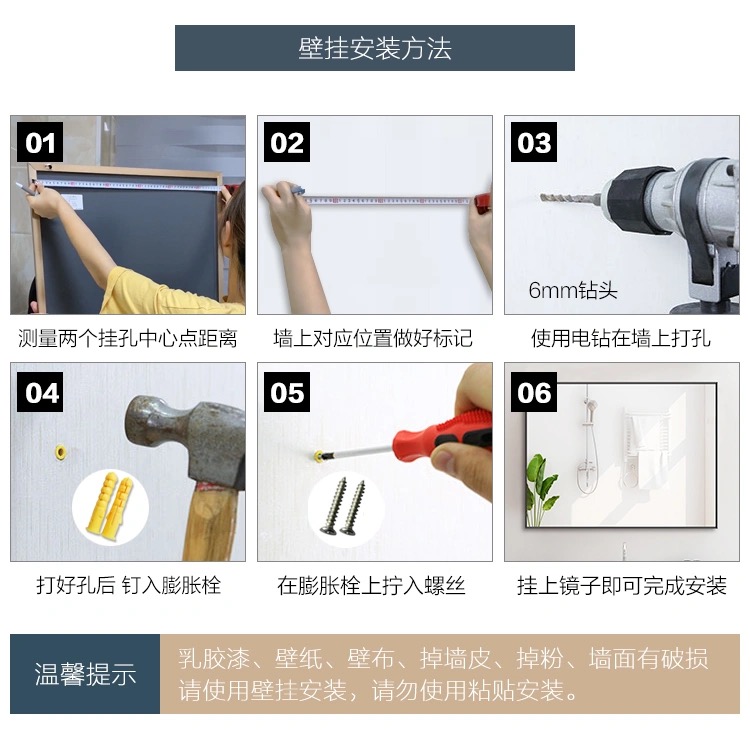 壁挂安装方法

01

测量两个挂孔中心点距离

02

墙上对应位置做好标记

03

6mm钻头

使用电钻在墙上打孔

04

打好孔后 钉入膨胀栓

05

在膨胀栓上拧入螺丝

06

挂上镜子即可完成安装

温馨提示

乳胶漆、壁纸、壁布、掉墙皮、掉粉、墙面有破损请使用壁挂安装，请勿使用粘贴安装。