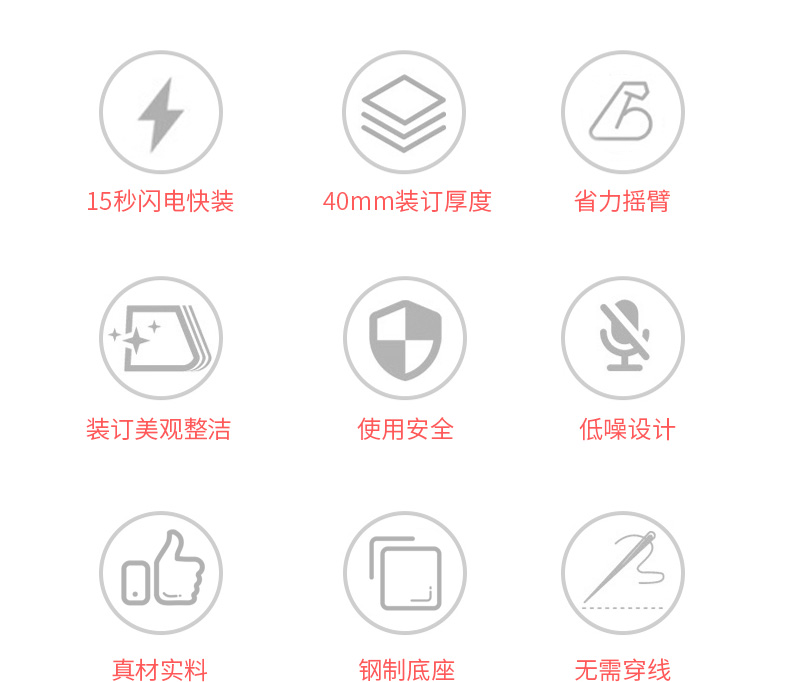 15秒闪电快装

40mm装订厚度

省力摇臂

装订美观整洁

使用安全

低噪设计

真材实料

钢制底座

无需穿线